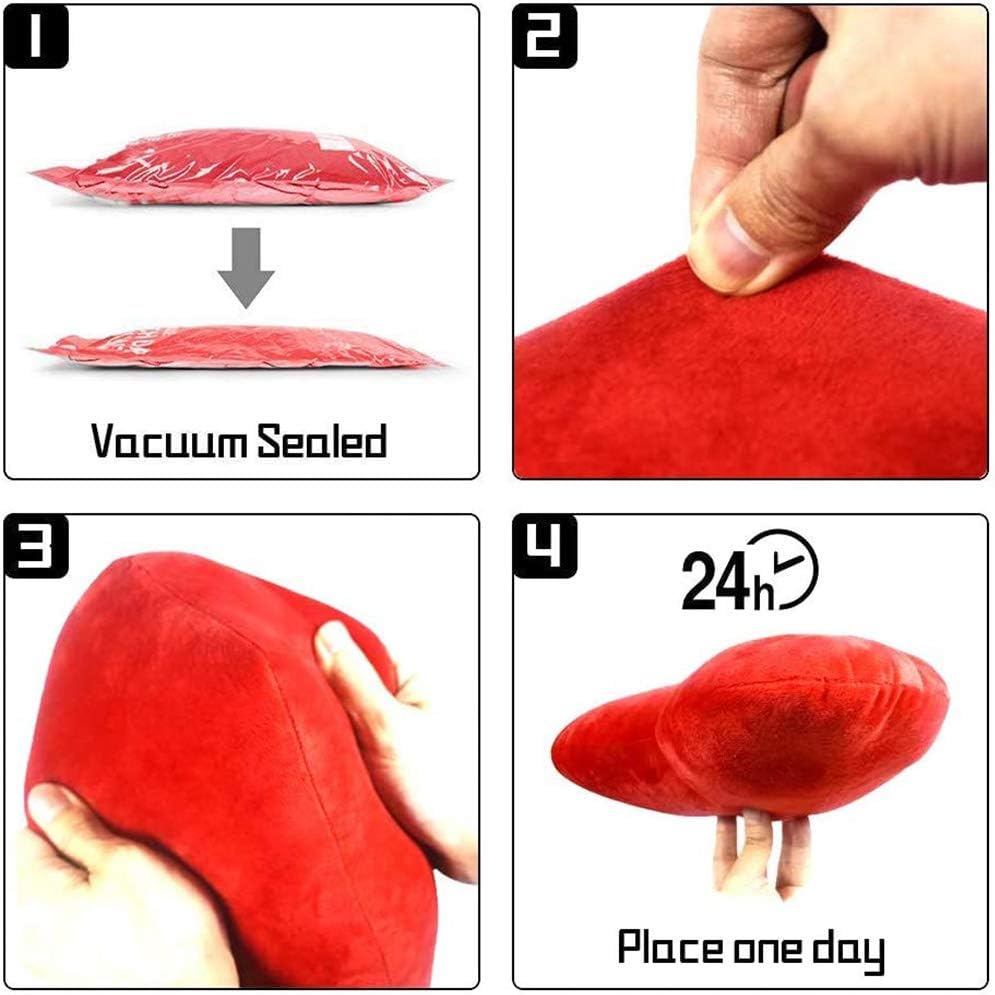 1

Vacuum Sealed

2

3

4

24h

Place one day