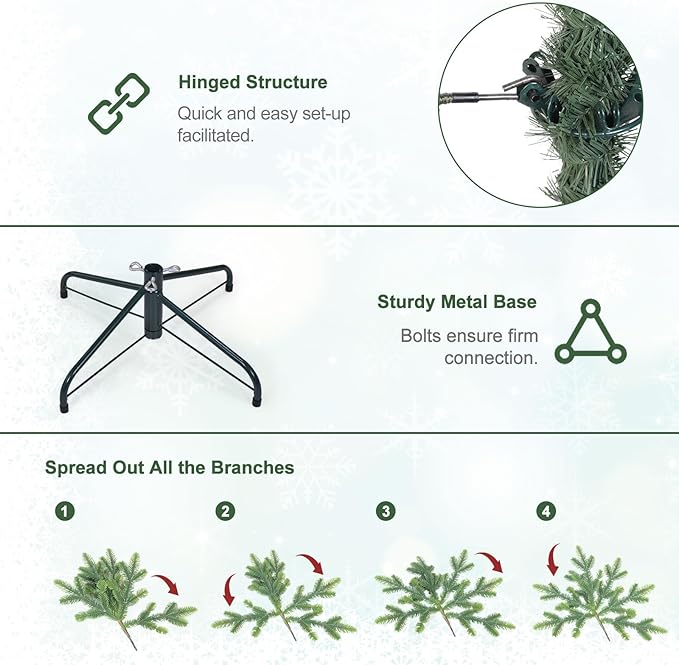 Hinged Structure
Quick and easy set-up facilitated.

Sturdy Metal Base
Bolts ensure firm connection.

Spread Out All the Branches

1

2

3

4