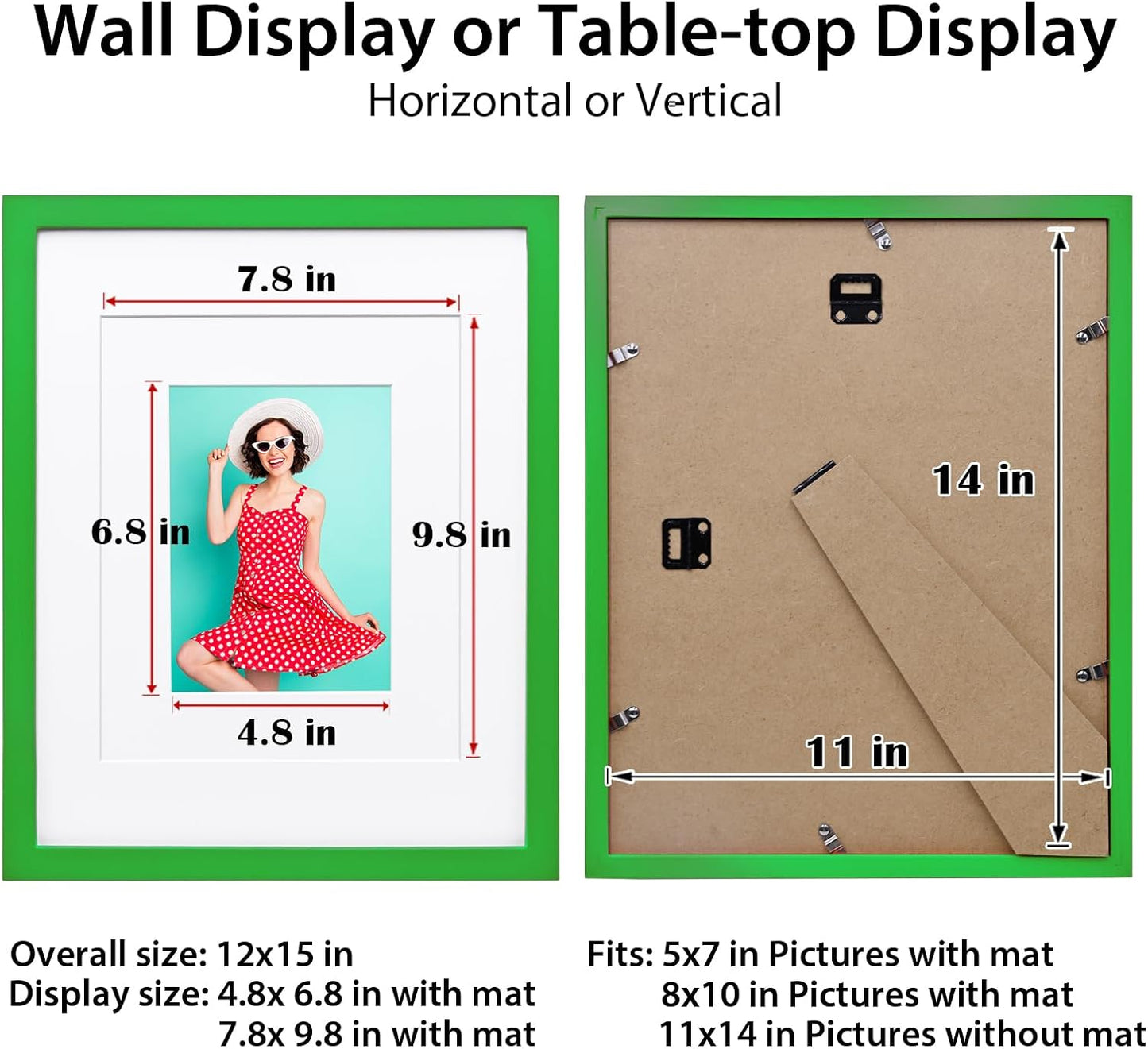 Wall Display or Table-top Display
Horizontal or Vertical

7.8 in
6.8 in
9.8 in
4.8 in

14 in
11 in

Overall size: 12x15 in
Display size: 4.8x 6.8 in with mat
7.8x 9.8 in with mat

Fits: 5x7 in Pictures with mat
8x10 in Pictures with mat
11x14 in Pictures without mat