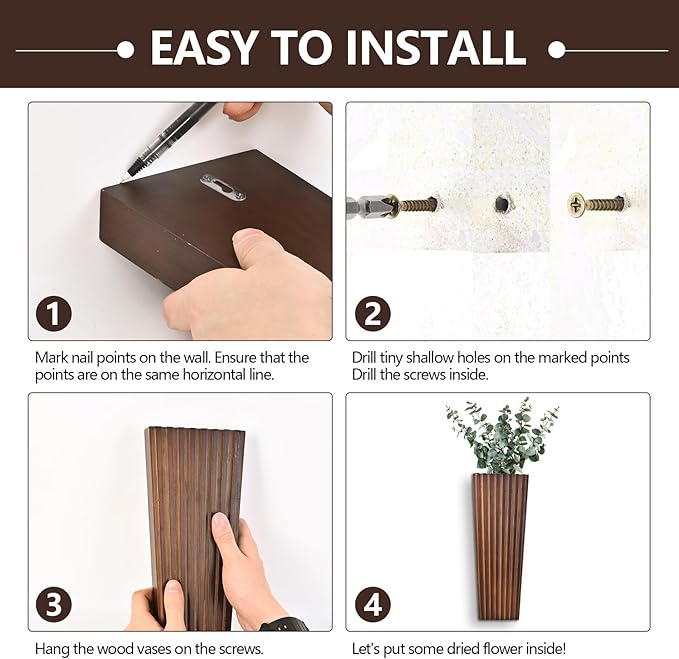 EASY TO INSTALL

1

Mark nail points on the wall. Ensure that the points are on the same horizontal line.

2

Drill tiny shallow holes on the marked points Drill the screws inside.

3

Hang the wood vases on the screws.

4

Let's put some dried flower inside!