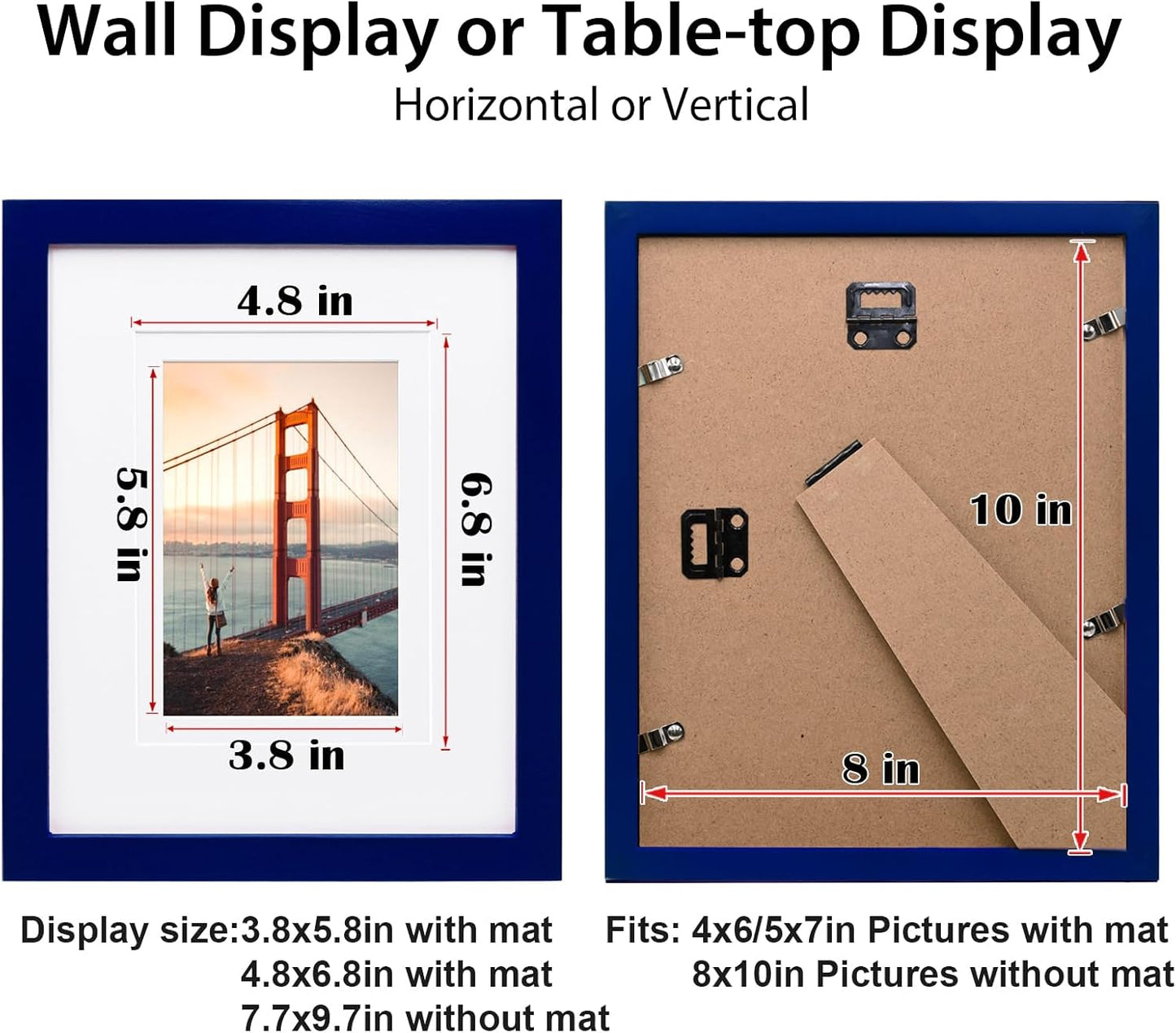 Wall Display or Table-top Display

Horizontal or Vertical

4.8 in

5.8 in

6.8 in

3.8 in

10 in

8 in

Display size:3.8x5.8in with mat
4.8x6.8in with mat
7.7x9.7in without mat

Fits: 4x6/5x7in Pictures with mat
8x10in Pictures without mat