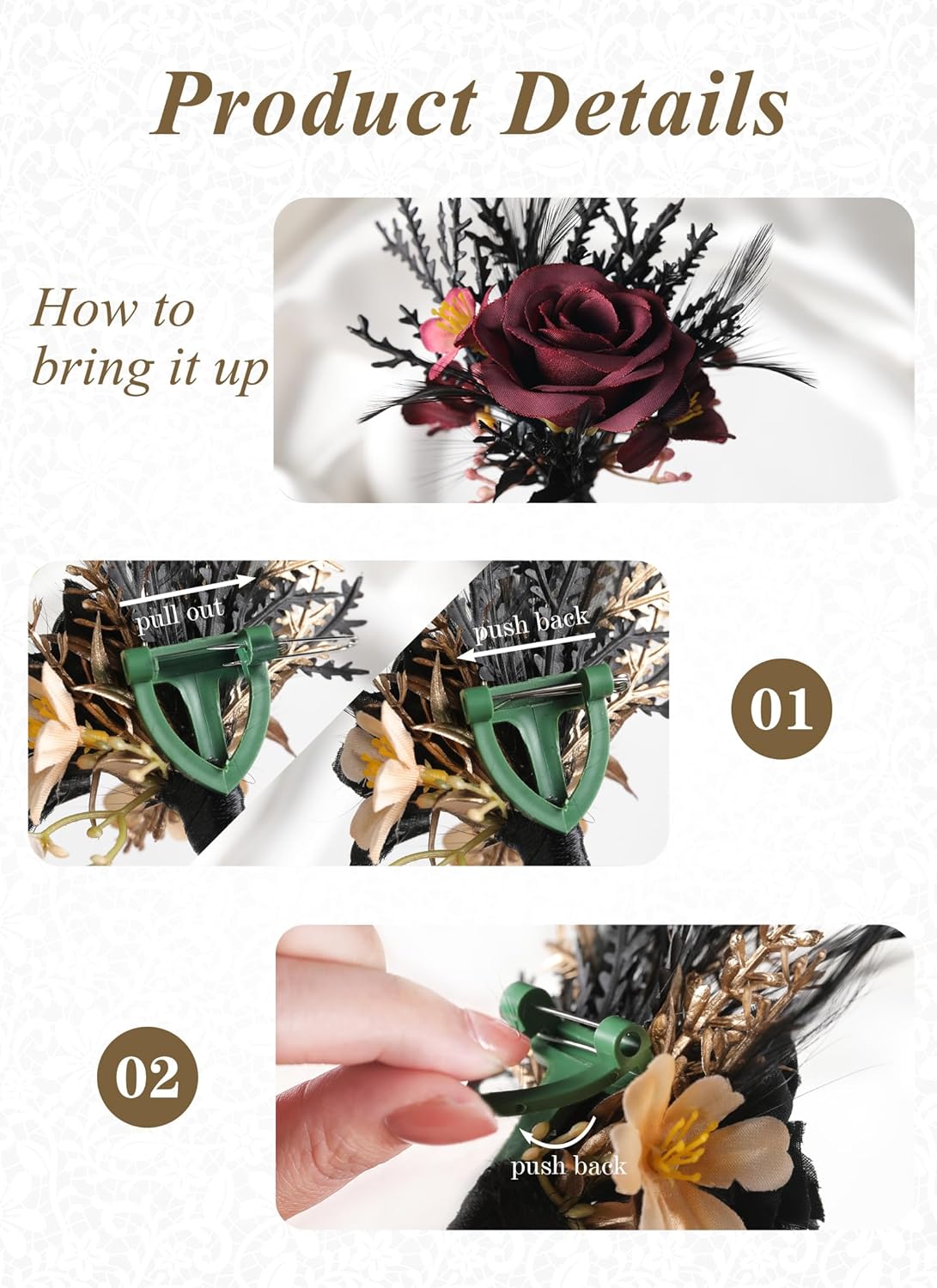 Product Details

How to bring it up

pull out

push back

01

02

push back