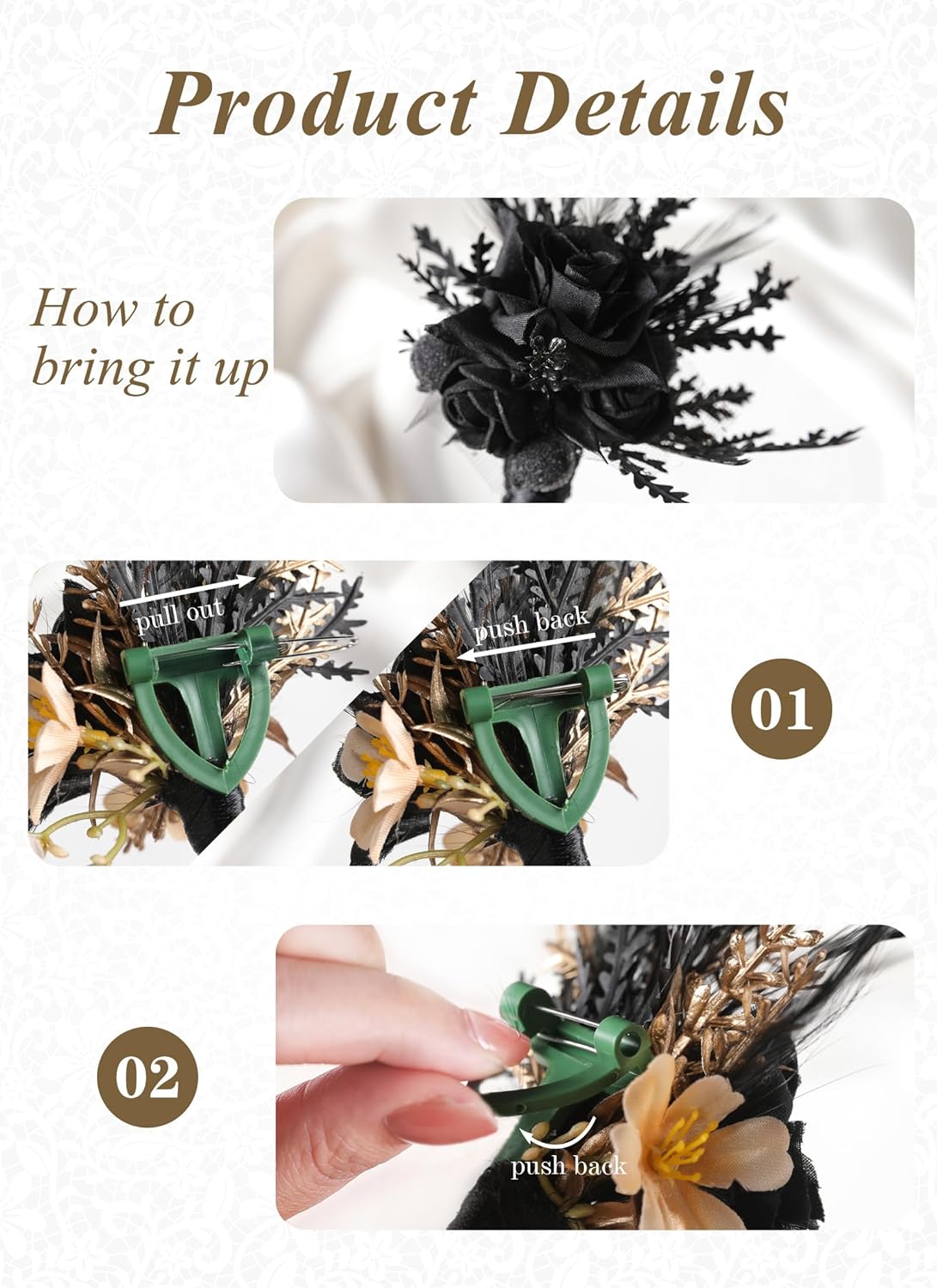 Product Details

How to bring it up

pull out

push back

01

02

push back