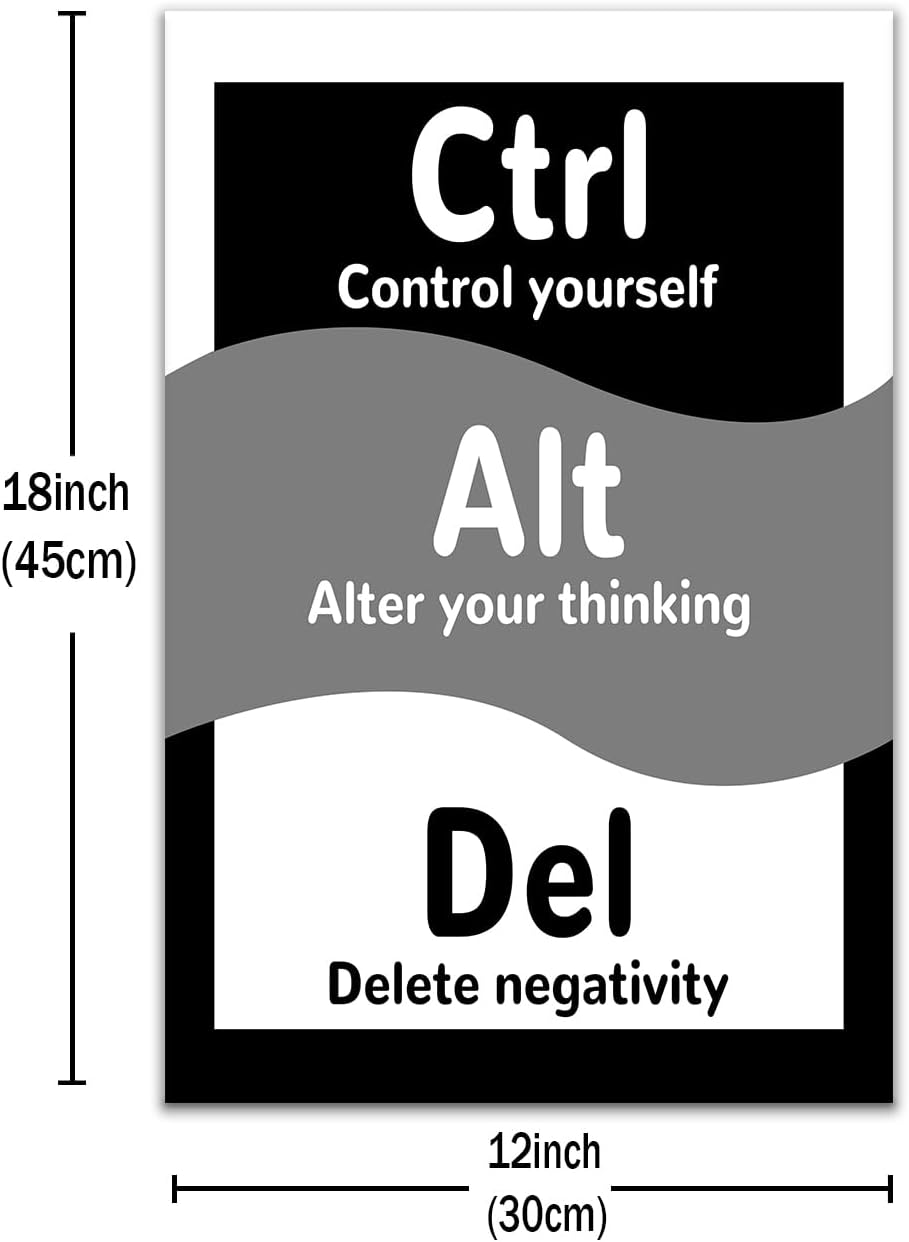 18inch
(45cm)

Ctrl
Control yourself

Alt
Alter your thinking

Del
Delete negativity

12inch
(30cm)