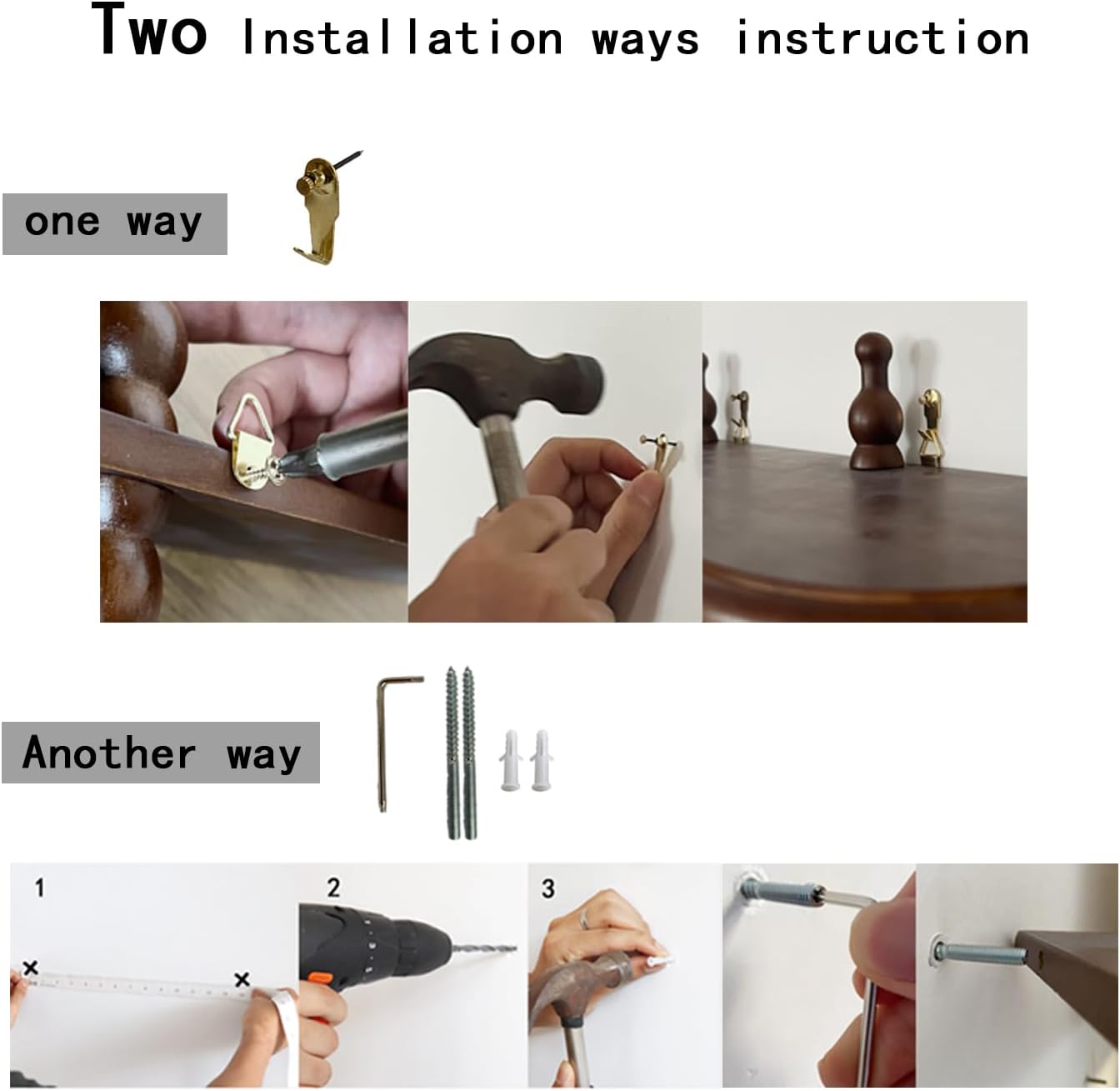 Two Installation ways instruction

one way

Another way

1

2

3