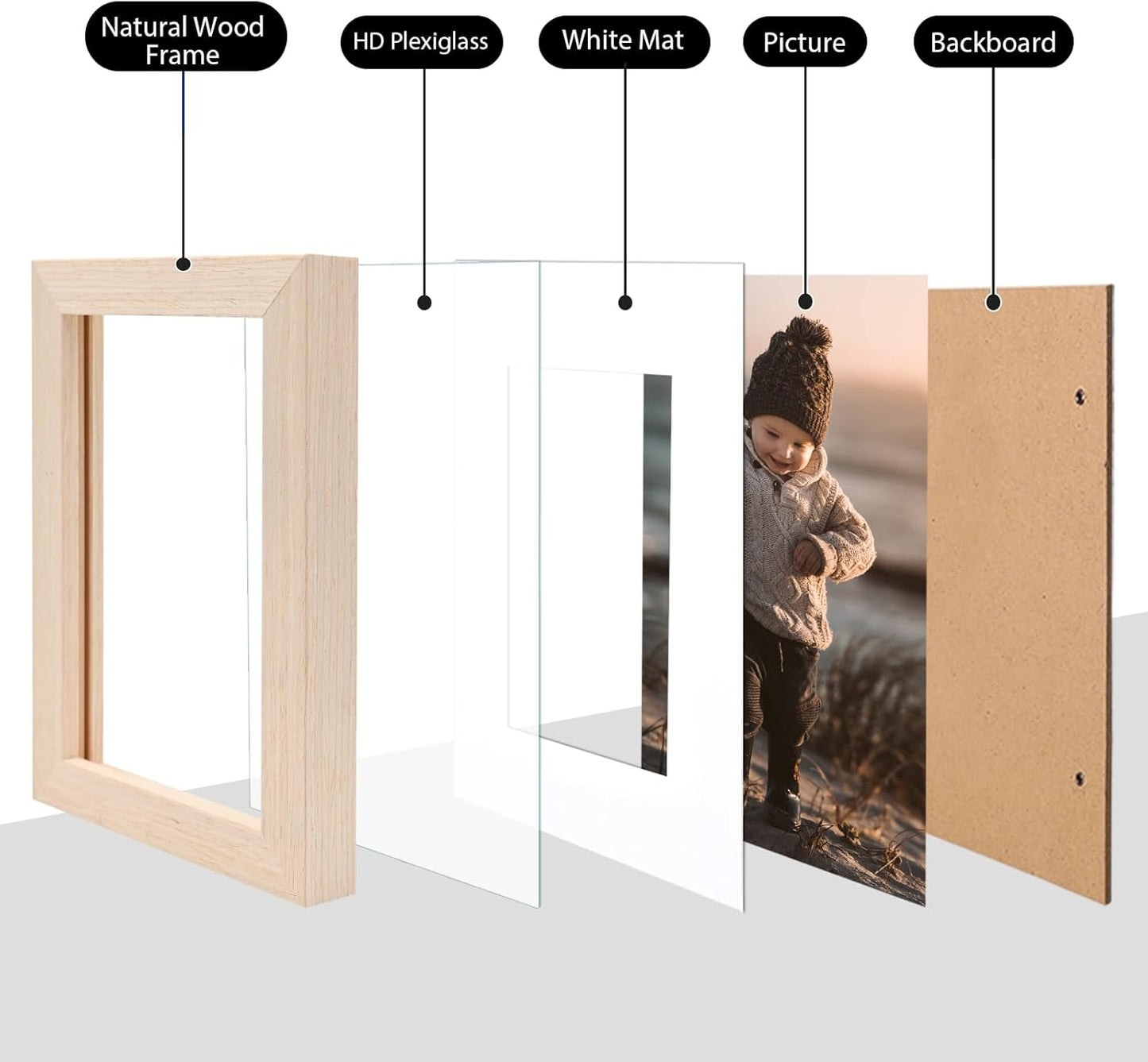 Natural Wood Frame

HD Plexiglass

White Mat

Picture

Backboard