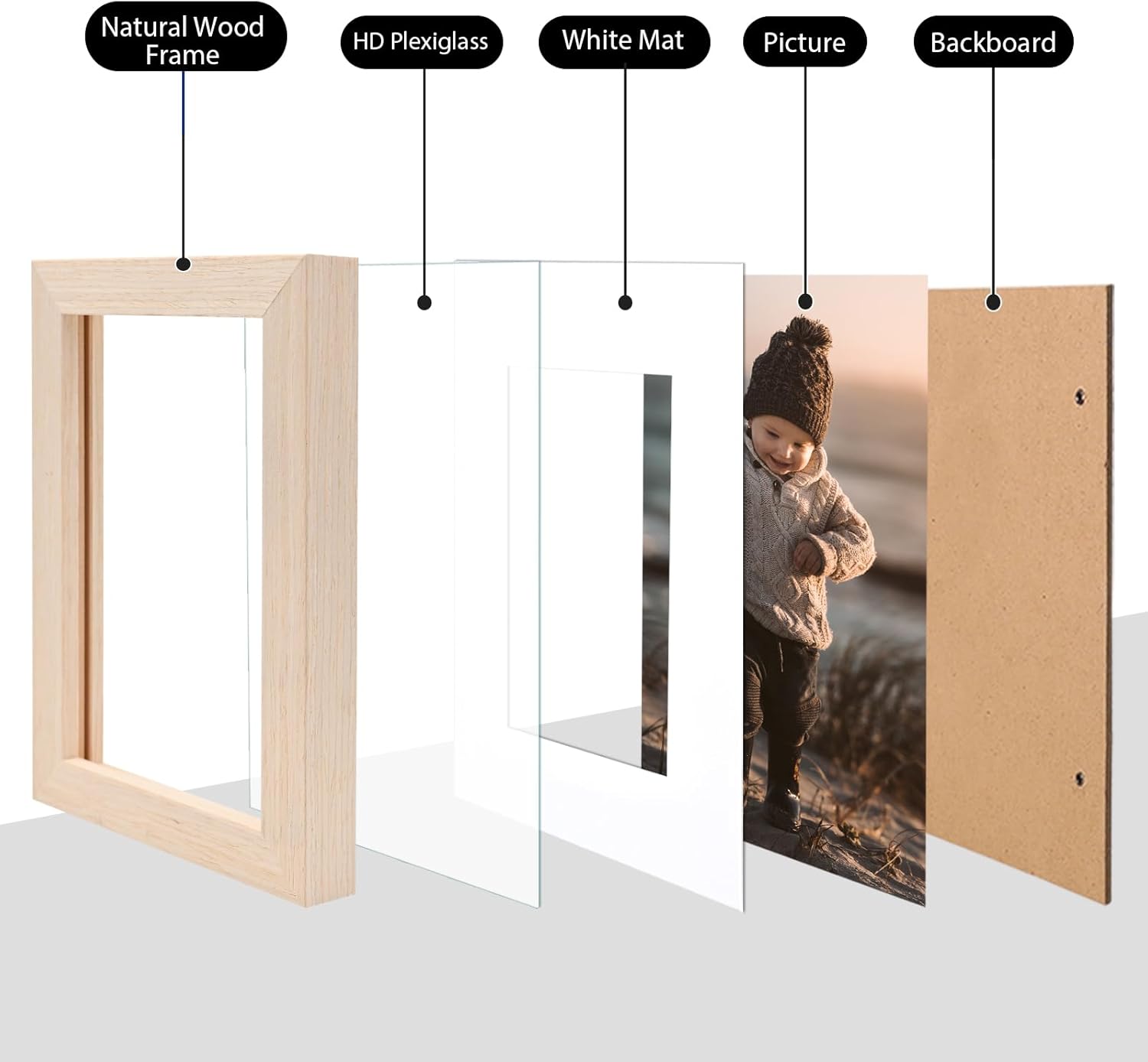 Natural Wood Frame

HD Plexiglass

White Mat

Picture

Backboard