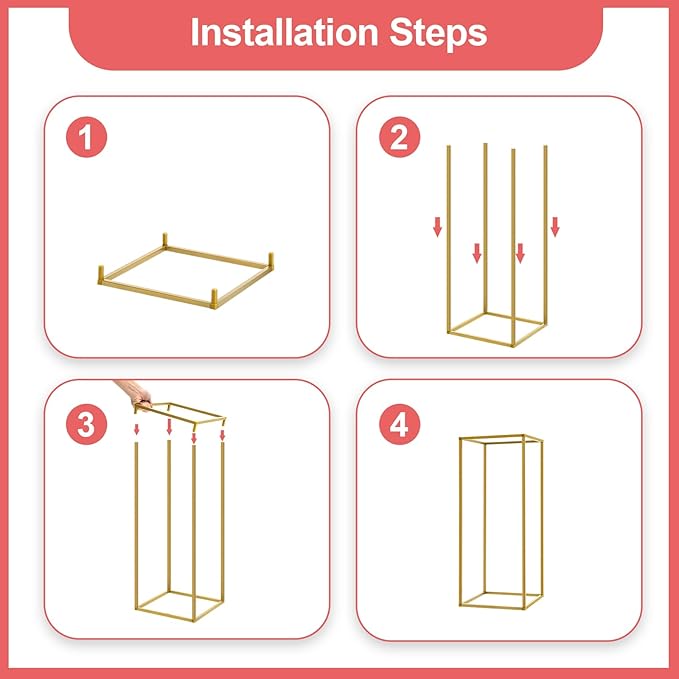 Installation Steps

1

2

3

4