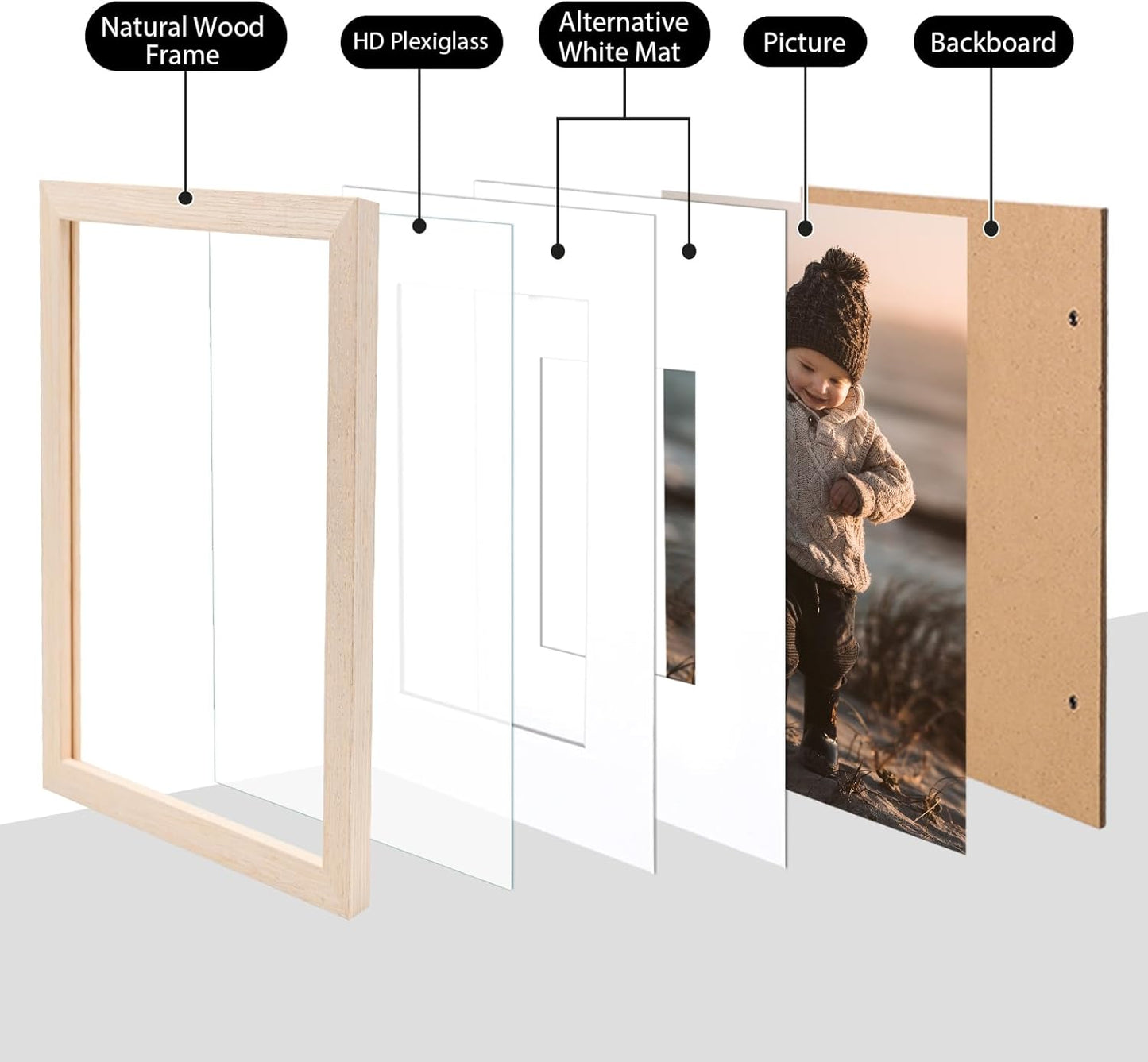 Natural Wood Frame

HD Plexiglass

Alternative White Mat

Picture

Backboard