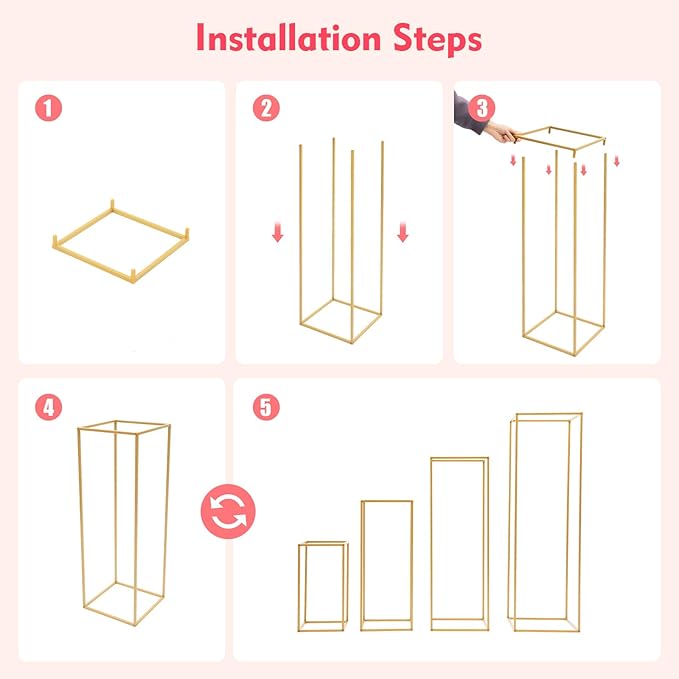 Installation Steps

1

2

3

4

5