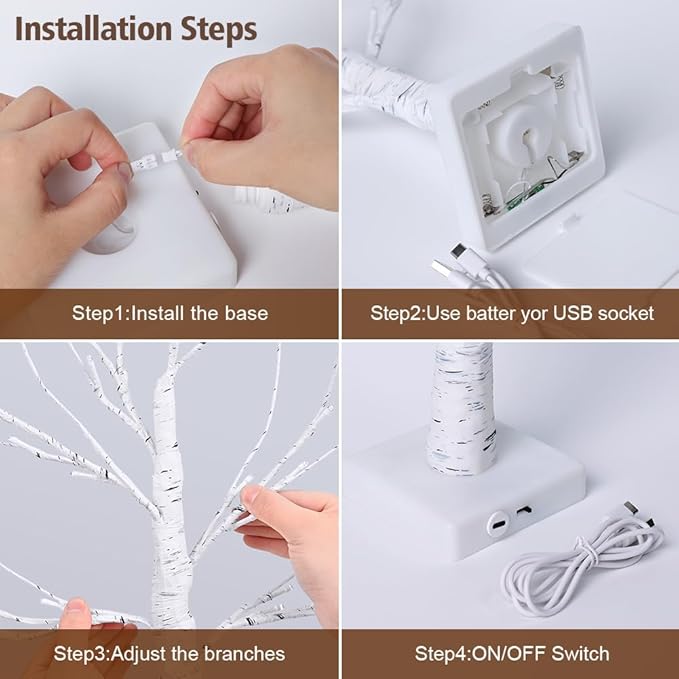 Installation Steps

Step1:Install the base

Step2:Use batter yor USB socket

Step3:Adjust the branches

Step4:ON/OFF Switch