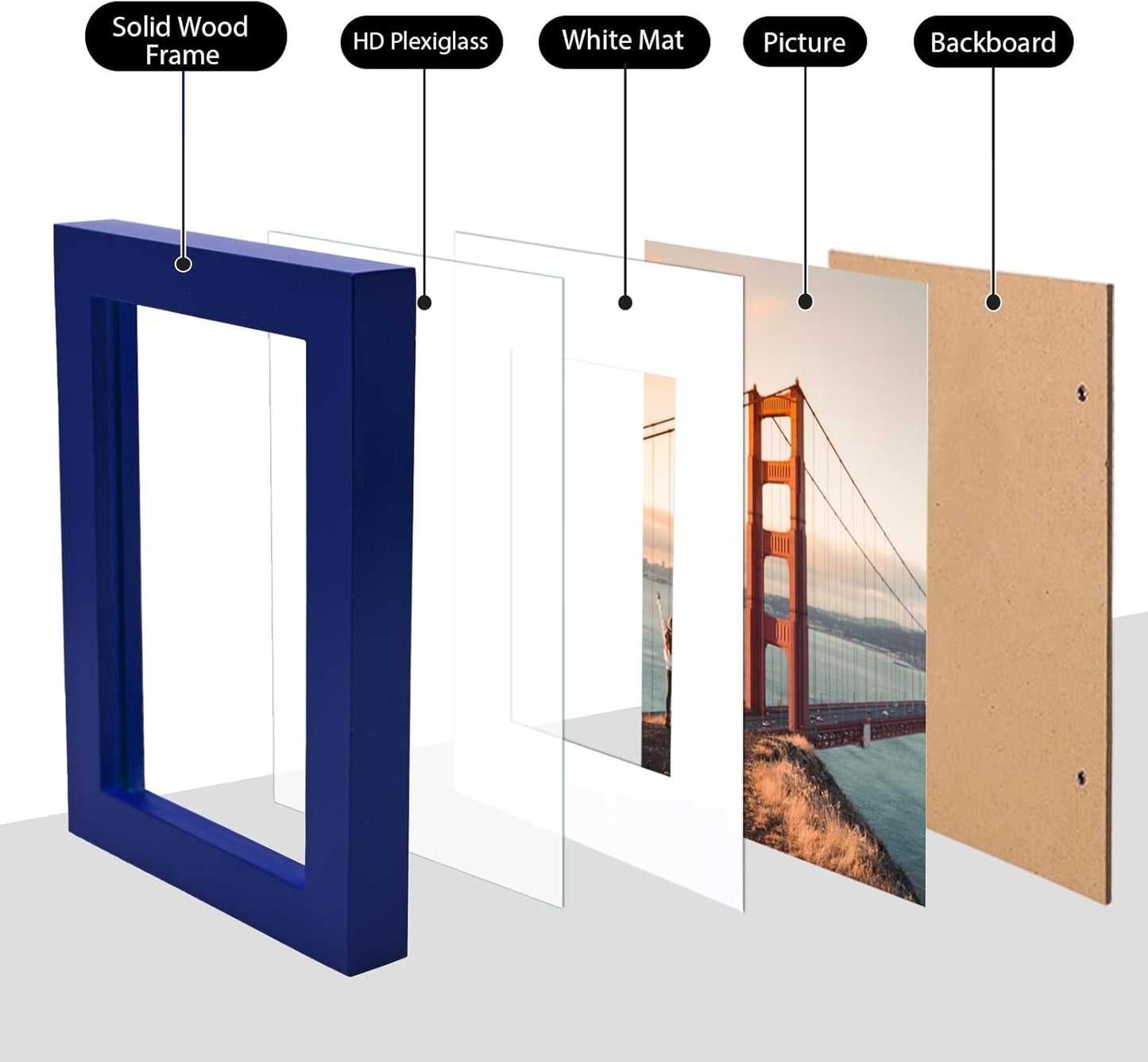 Solid Wood Frame

HD Plexiglass

White Mat

Picture

Backboard