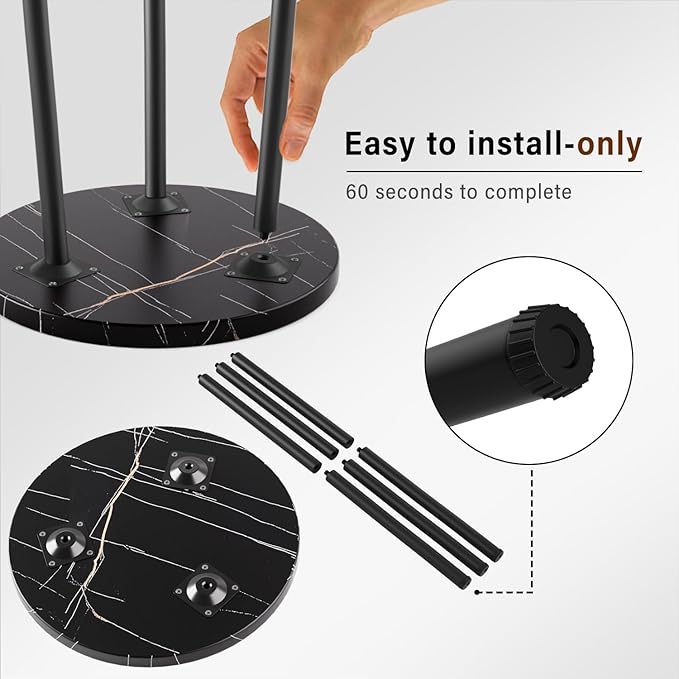 Easy to install-only

60 seconds to complete