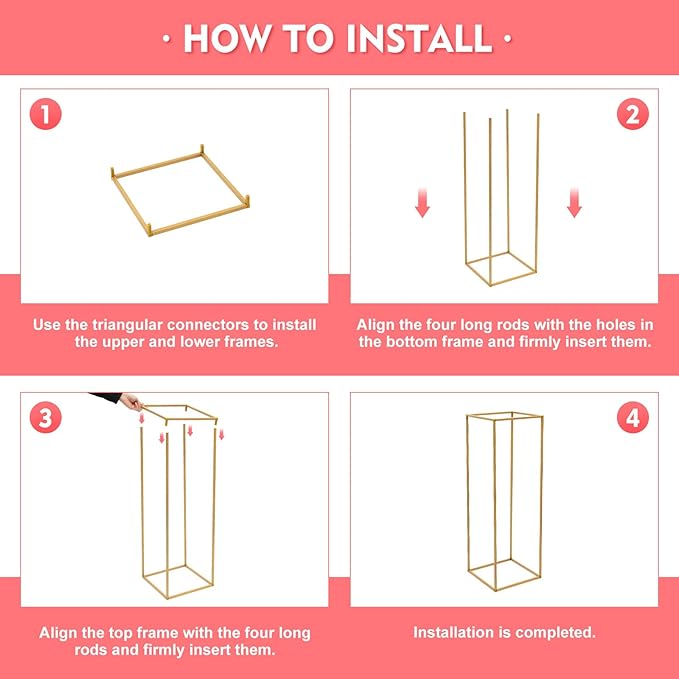 · HOW TO INSTALL ·

1

Use the triangular connectors to install the upper and lower frames.

2

Align the four long rods with the holes in the bottom frame and firmly insert them.

3

Align the top frame with the four long rods and firmly insert them.

4

Installation is completed.