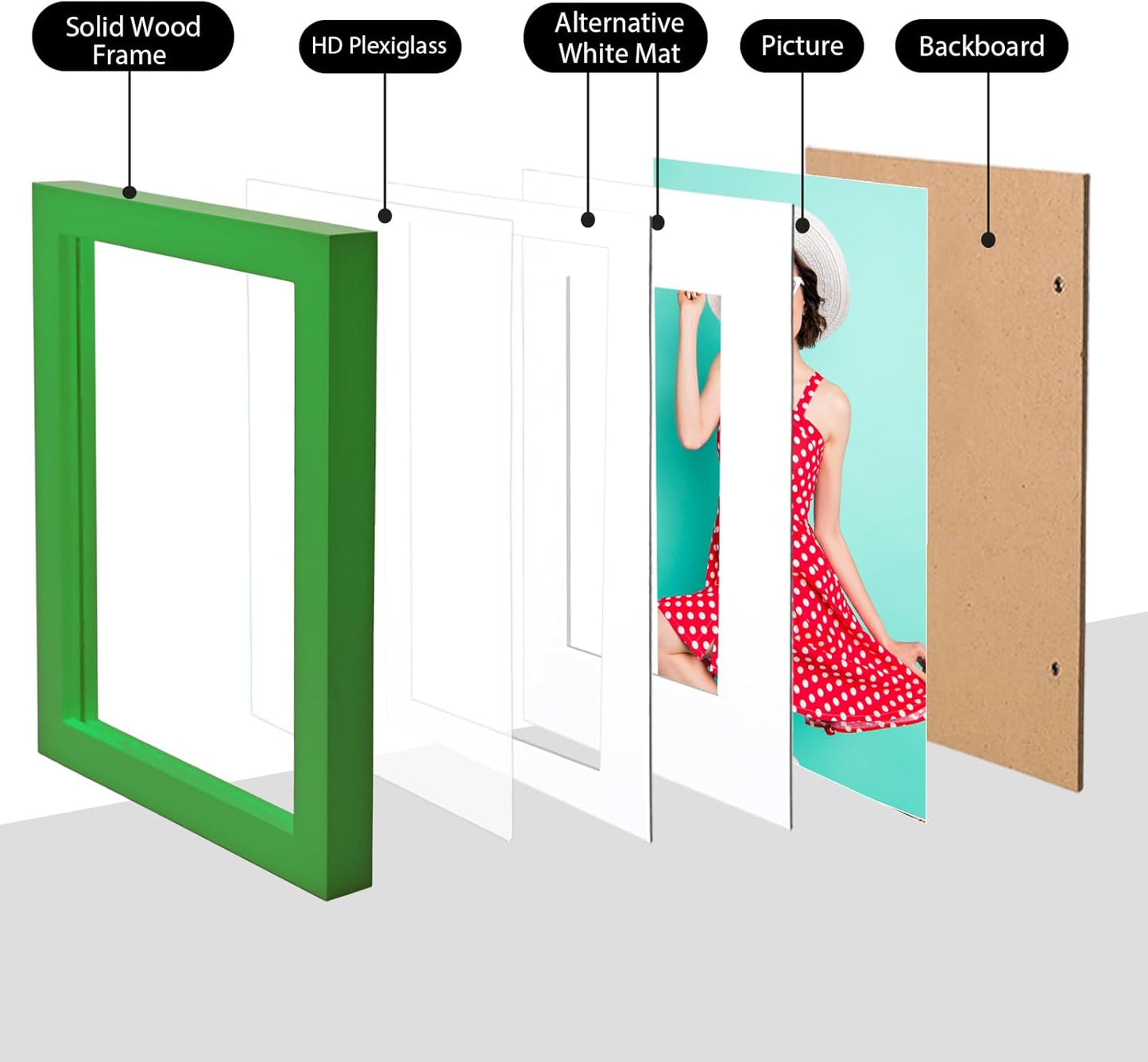 Solid Wood Frame

HD Plexiglass

Alternative White Mat

Picture

Backboard