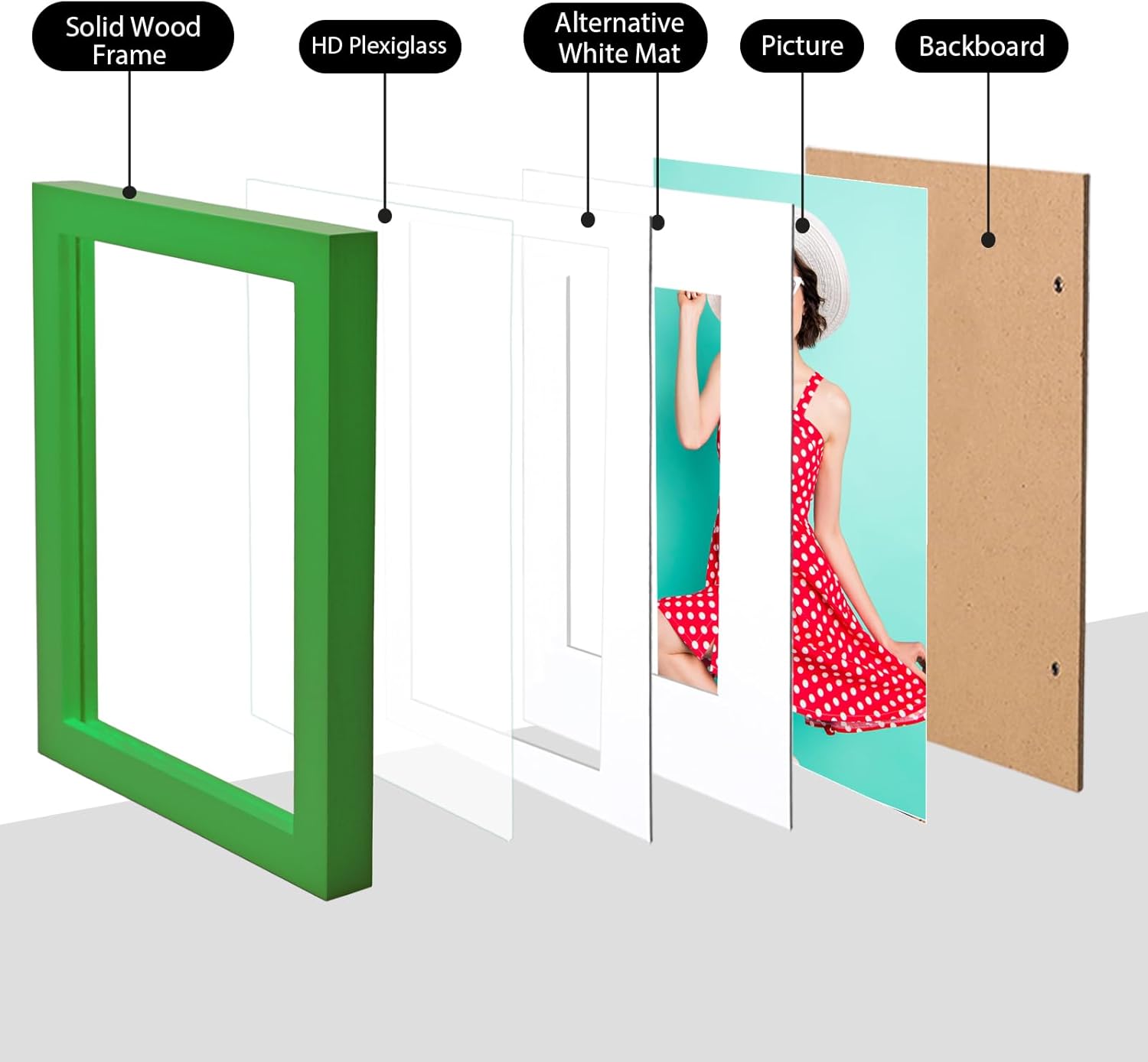 Solid Wood Frame

HD Plexiglass

Alternative White Mat

Picture

Backboard