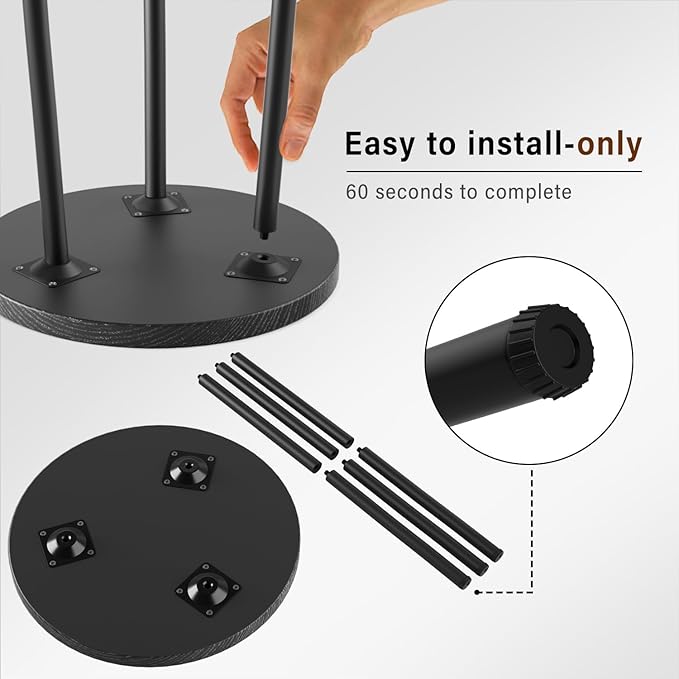 Easy to install-only

60 seconds to complete