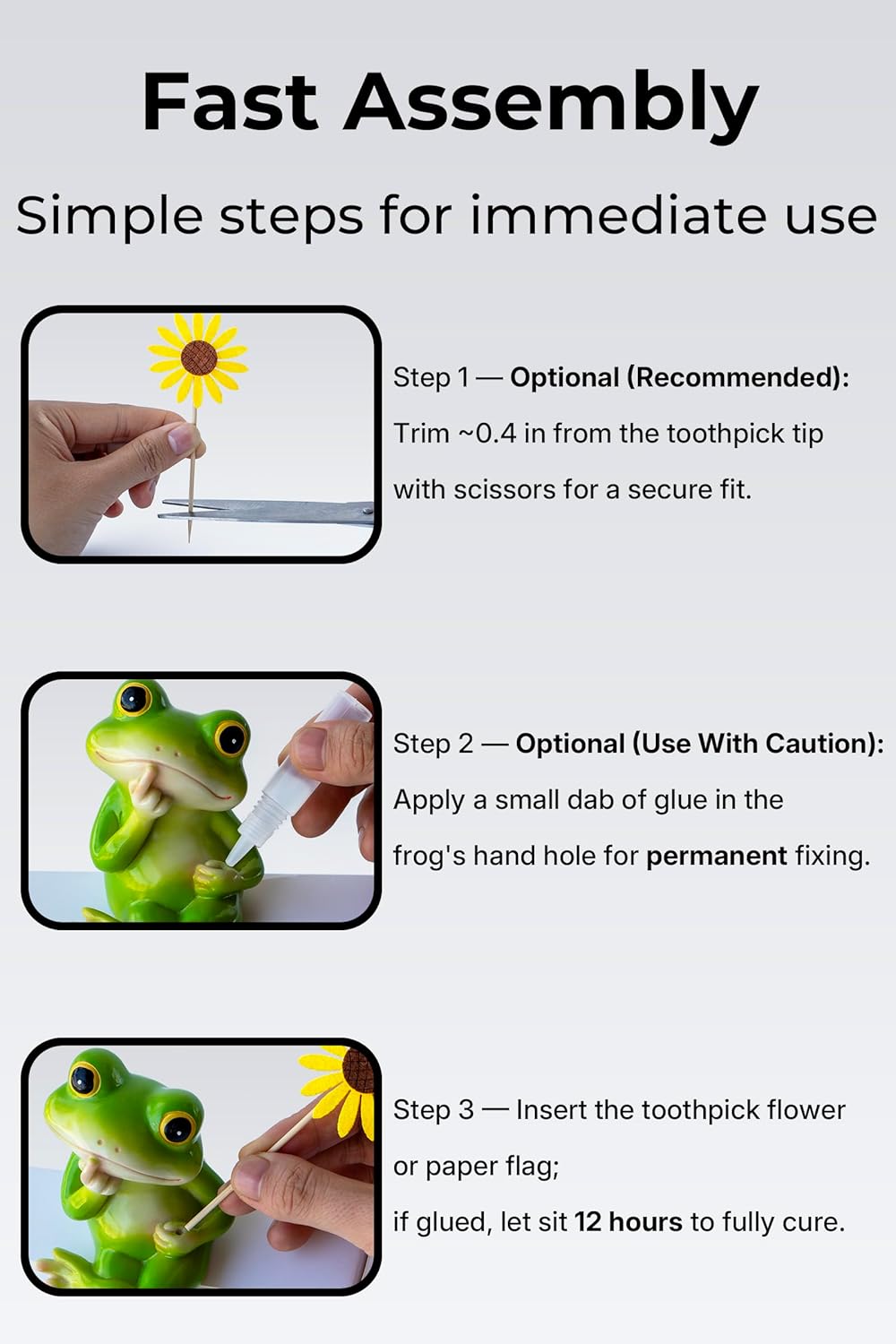 Fast Assembly

Simple steps for immediate use

Step 1 — Optional (Recommended):
Trim ~0.4 in from the toothpick tip
with scissors for a secure fit.

Step 2 — Optional (Use With Caution):
Apply a small dab of glue in the
frog's hand hole for permanent fixing.

Step 3 — Insert the toothpick flower
or paper flag;
if glued, let sit 12 hours to fully cure.