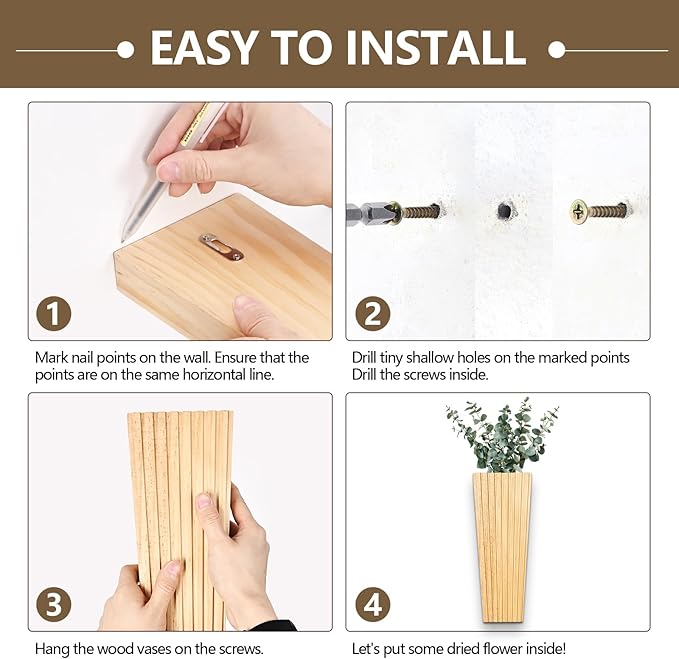 EASY TO INSTALL

1

Mark nail points on the wall. Ensure that the points are on the same horizontal line.

2

Drill tiny shallow holes on the marked points Drill the screws inside.

3

Hang the wood vases on the screws.

4

Let's put some dried flower inside!