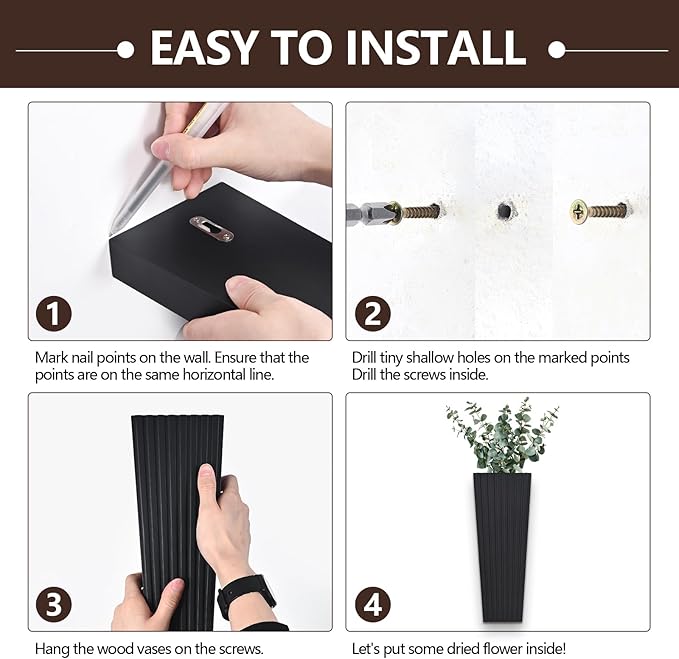 EASY TO INSTALL

1

Mark nail points on the wall. Ensure that the points are on the same horizontal line.

2

Drill tiny shallow holes on the marked points
Drill the screws inside.

3

Hang the wood vases on the screws.

4

Let's put some dried flower inside!