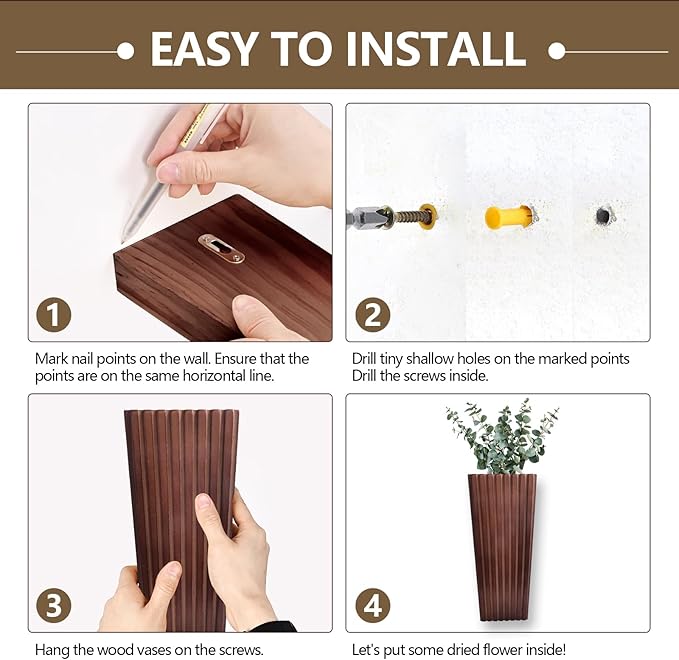 EASY TO INSTALL

1

Mark nail points on the wall. Ensure that the points are on the same horizontal line.

2

Drill tiny shallow holes on the marked points Drill the screws inside.

3

Hang the wood vases on the screws.

4

Let's put some dried flower inside!