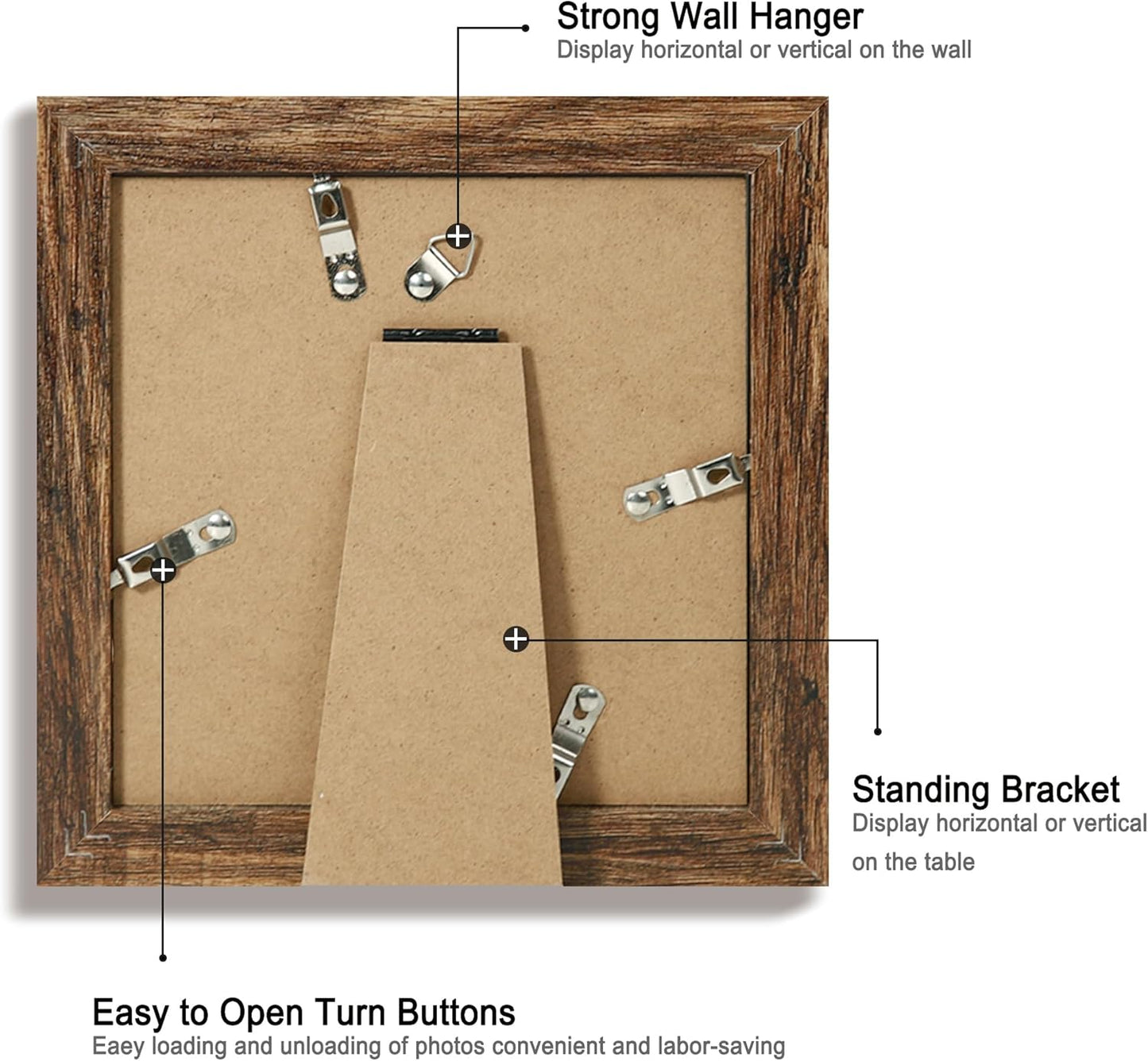 Strong Wall Hanger
Display horizontal or vertical on the wall

Standing Bracket
Display horizontal or vertical on the table

Easy to Open Turn Buttons
Eaey loading and unloading of photos convenient and labor-saving