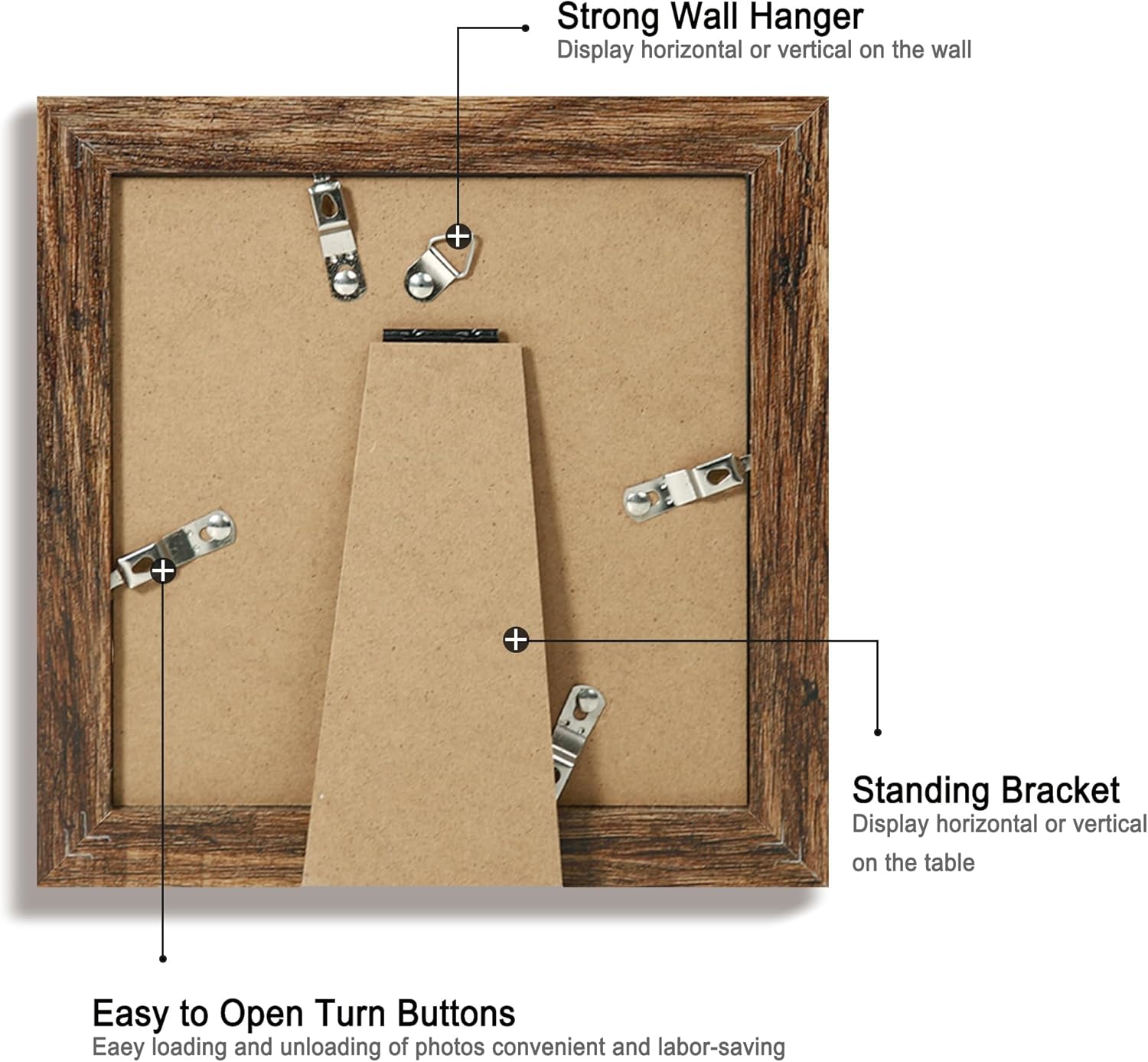 Strong Wall Hanger
Display horizontal or vertical on the wall

Standing Bracket
Display horizontal or vertical on the table

Easy to Open Turn Buttons
Eaey loading and unloading of photos convenient and labor-saving