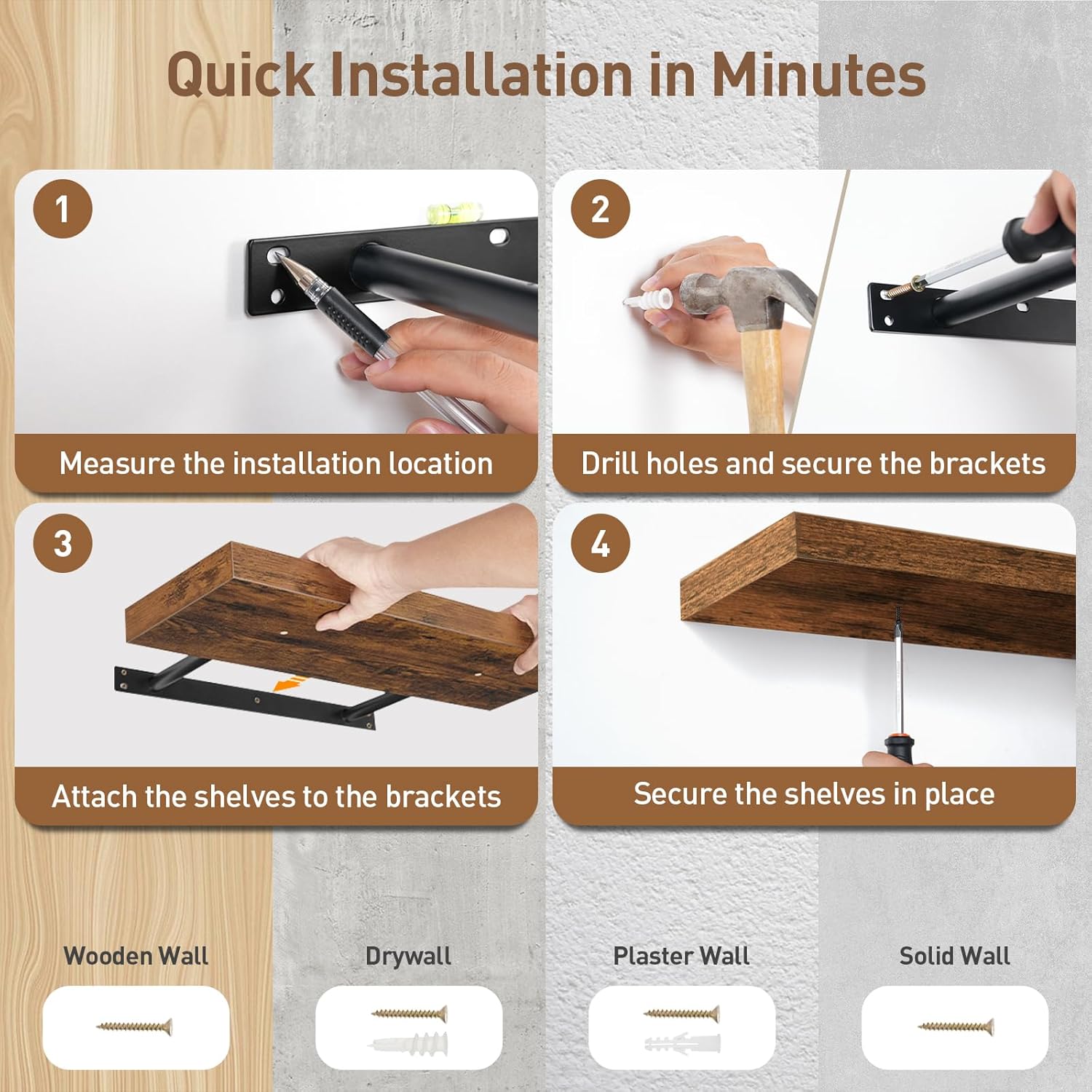 Quick Installation in Minutes

1

Measure the installation location

2

Drill holes and secure the brackets

3

Attach the shelves to the brackets

4

Secure the shelves in place

Wooden Wall

Drywall

Plaster Wall

Solid Wall