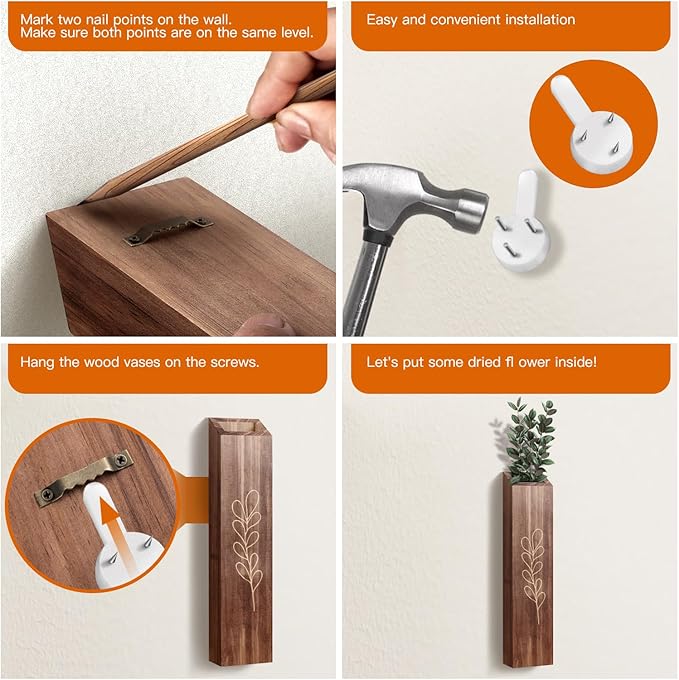 Mark two nail points on the wall.
Make sure both points are on the same level.

Easy and convenient installation

Hang the wood vases on the screws.

Let's put some dried fl ower inside!