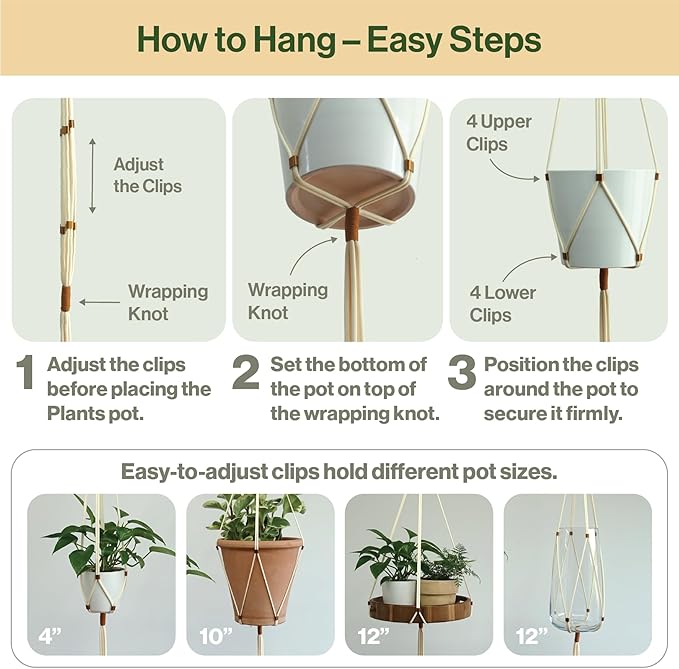 How to Hang – Easy Steps

Adjust the Clips

Wrapping Knot

Wrapping Knot

4 Upper Clips

4 Lower Clips

1 Adjust the clips before placing the Plants pot.

2 Set the bottom of the pot on top of the wrapping knot.

3 Position the clips around the pot to secure it firmly.

Easy-to-adjust clips hold different pot sizes.

4”

10”

12”

12”