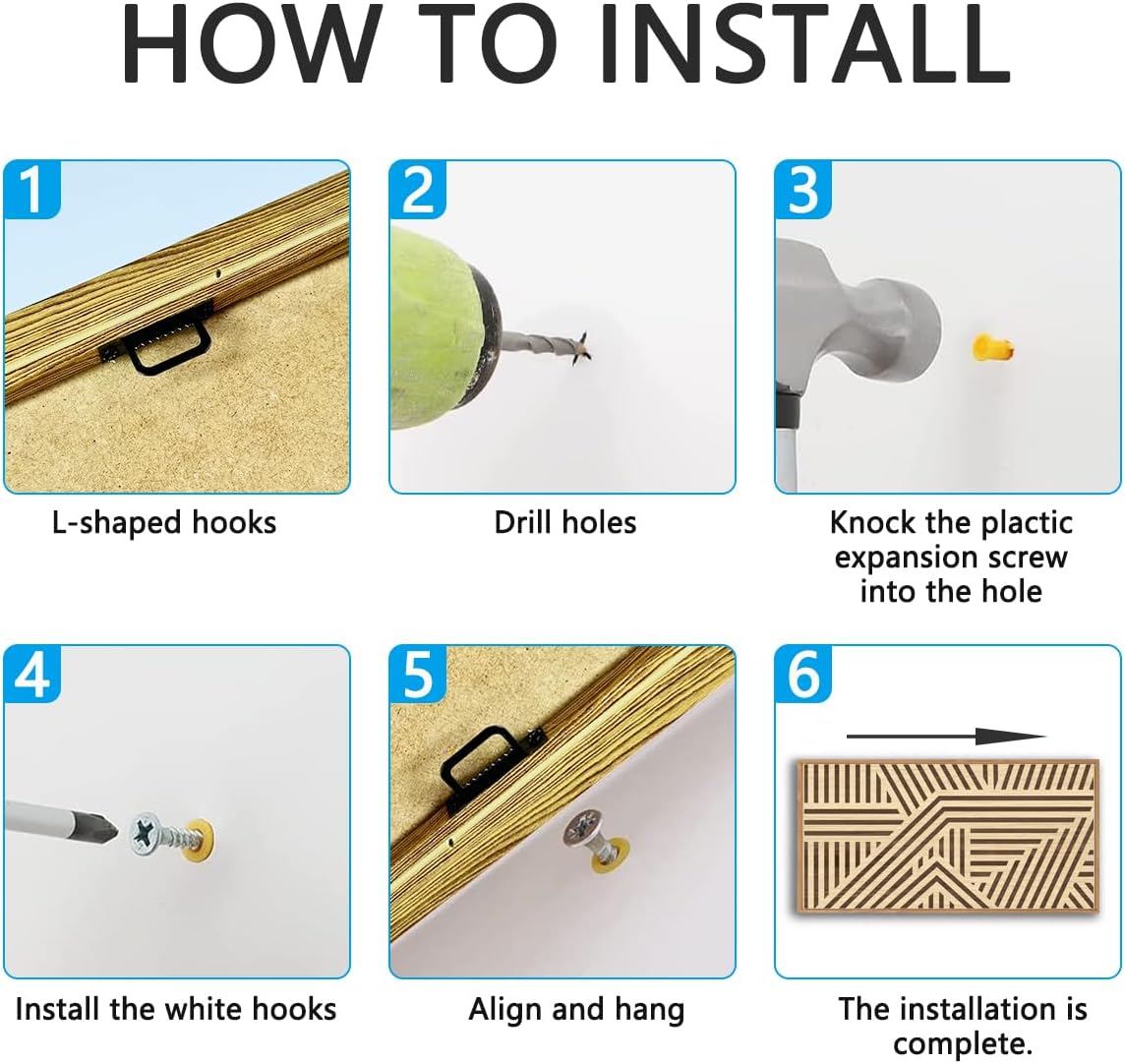 HOW TO INSTALL

1
L-shaped hooks

2
Drill holes

3
Knock the plactic expansion screw into the hole

4
Install the white hooks

5
Align and hang

6
The installation is complete.