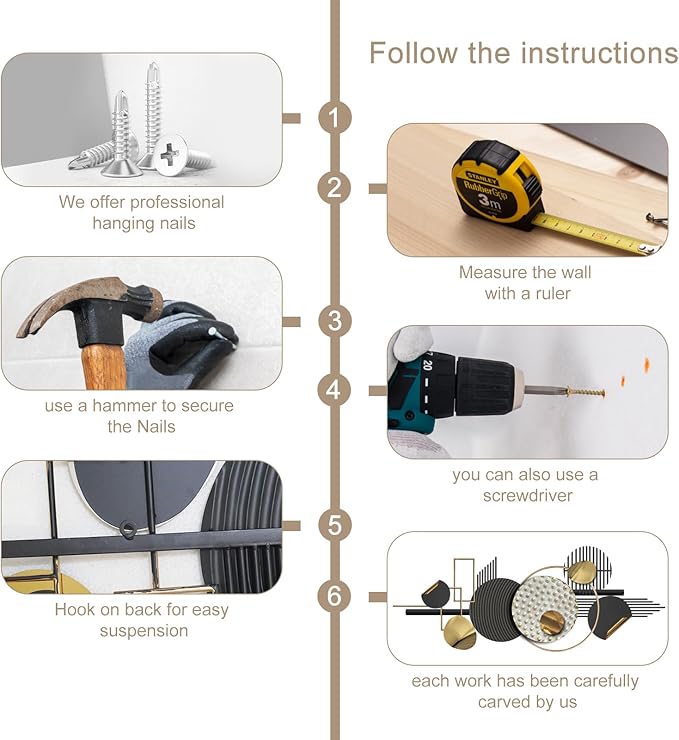 Follow the instructions

1

We offer professional hanging nails

2

STANLEY
RubberGrip
3m

Measure the wall with a ruler

3

use a hammer to secure the Nails

4

20

you can also use a screwdriver

5

Hook on back for easy suspension

6

each work has been carefully carved by us