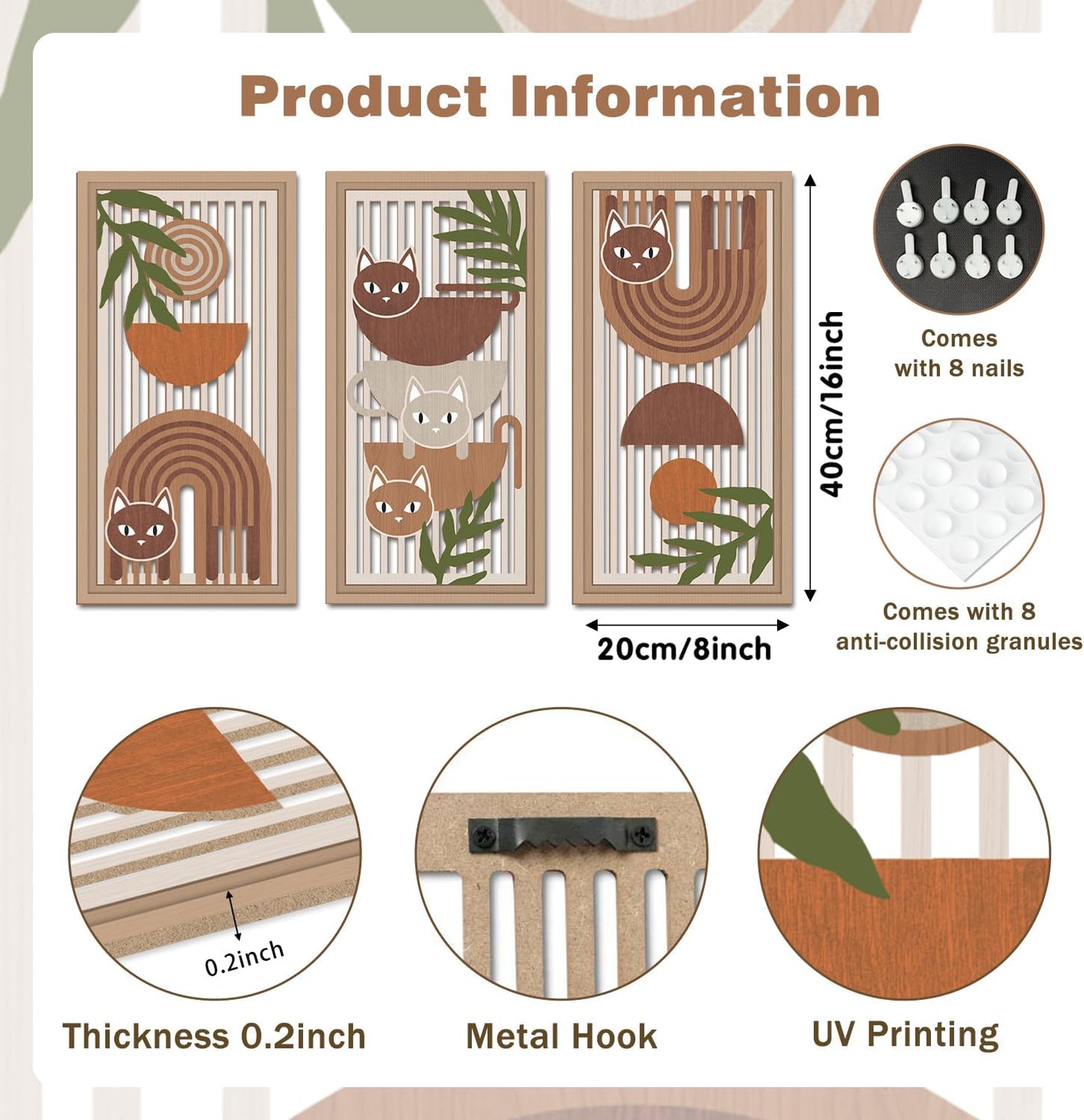 Product Information

40cm/16inch

20cm/8inch

Comes with 8 nails

Comes with 8 anti-collision granules

0.2inch

Thickness 0.2inch

Metal Hook

UV Printing