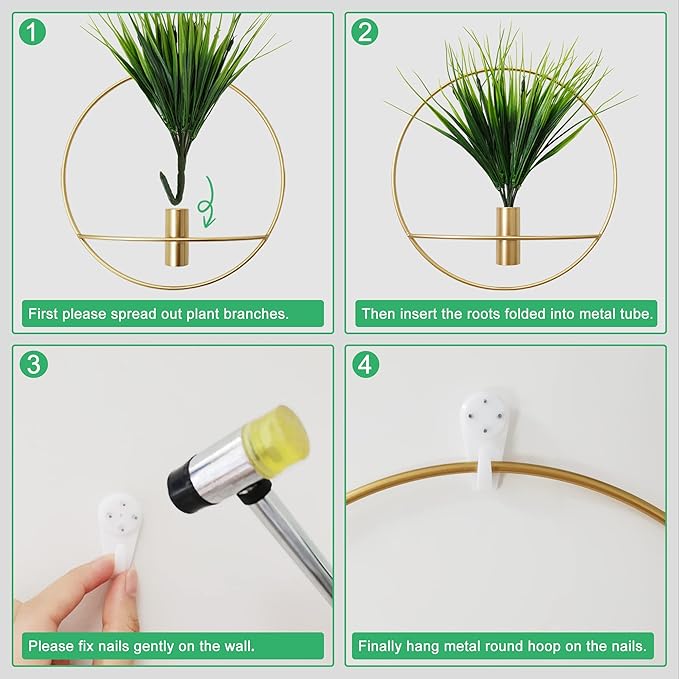 1

First please spread out plant branches.

2

Then insert the roots folded into metal tube.

3

Please fix nails gently on the wall.

4

Finally hang metal round hoop on the nails.