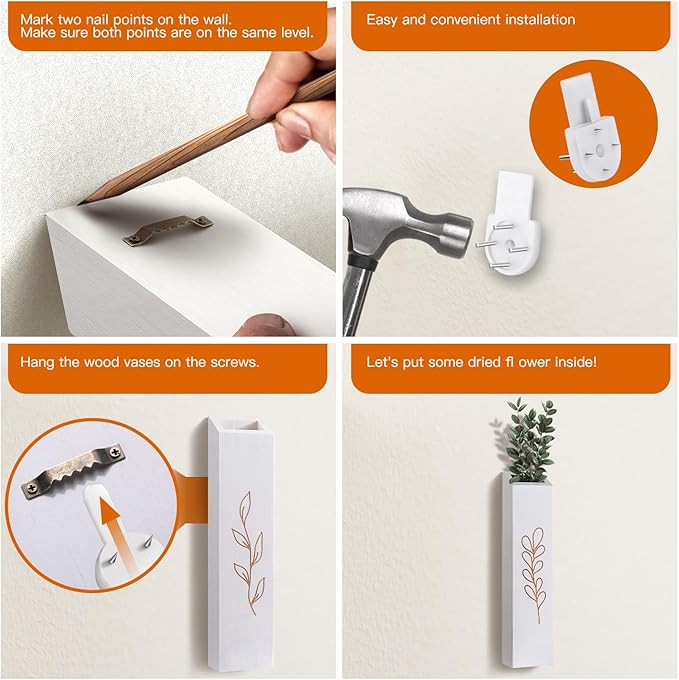 Mark two nail points on the wall.
Make sure both points are on the same level.

Easy and convenient installation

Hang the wood vases on the screws.

Let's put some dried fl ower inside!