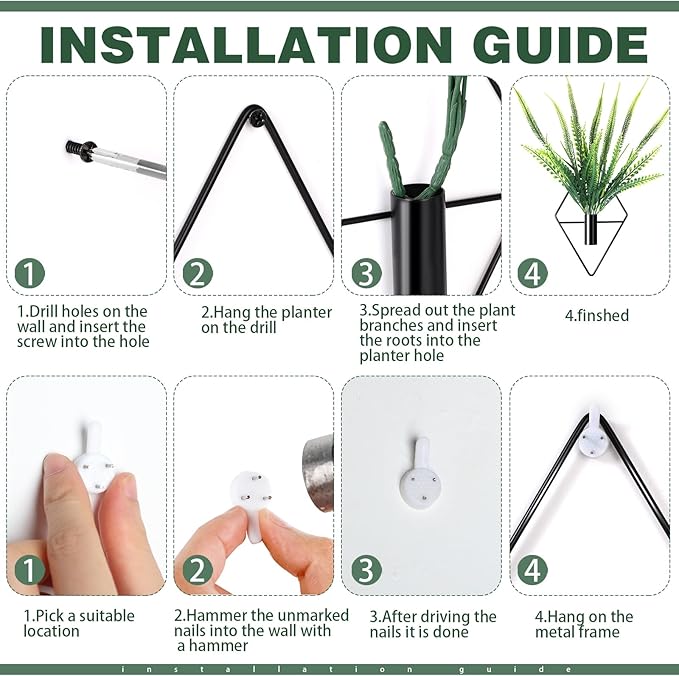 INSTALLATION GUIDE

1

1.Drill holes on the wall and insert the screw into the hole

2

2.Hang the planter on the drill

3

3.Spread out the plant branches and insert the roots into the planter hole

4

4.finshed

1

1.Pick a suitable location

2

2.Hammer the unmarked nails into the wall with a hammer

3

3.After driving the nails it is done

4

4.Hang on the metal frame

installation guide