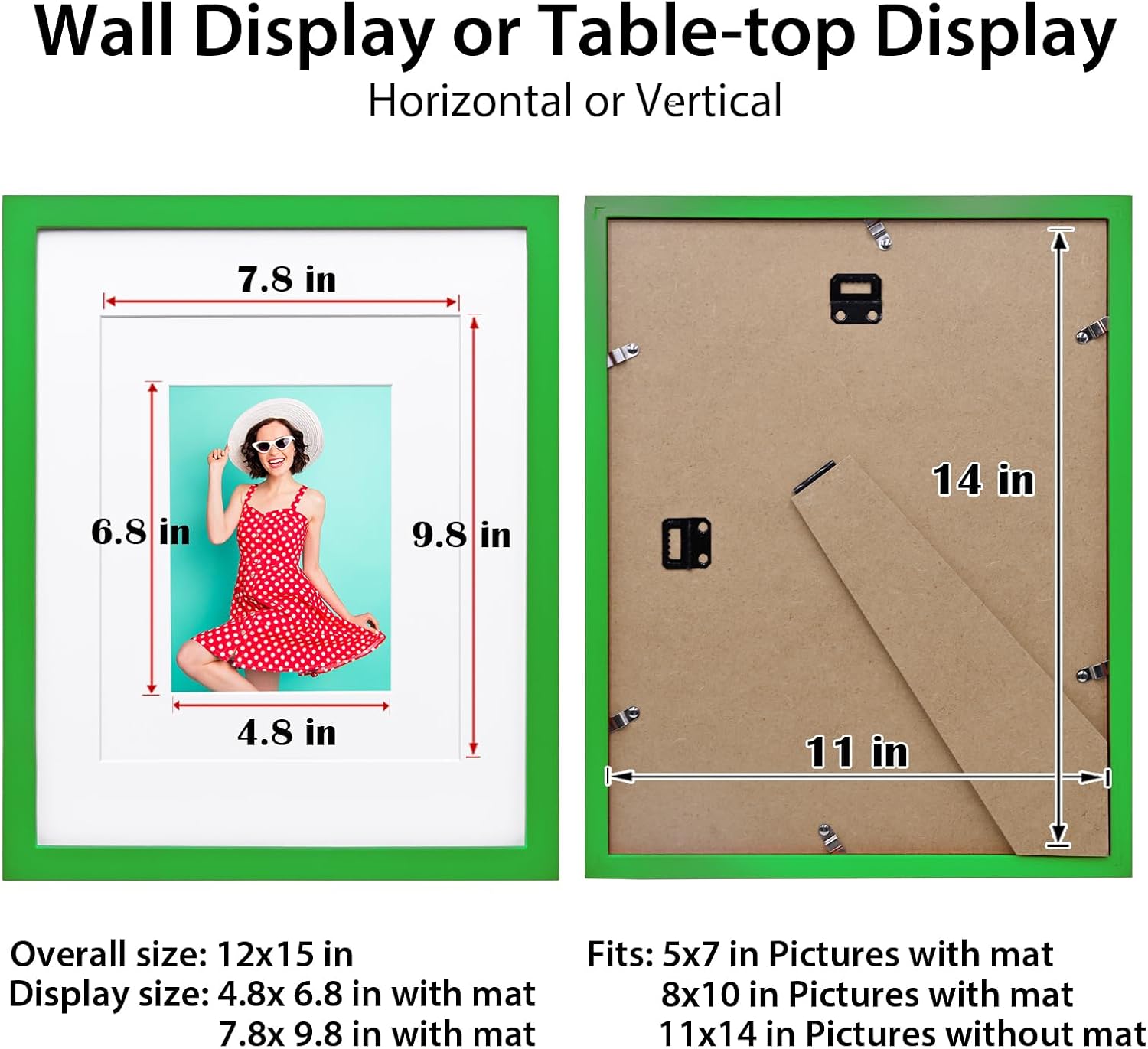 Wall Display or Table-top Display
Horizontal or Vertical

7.8 in
6.8 in
9.8 in
4.8 in

14 in
11 in

Overall size: 12x15 in
Display size: 4.8x 6.8 in with mat
7.8x 9.8 in with mat

Fits: 5x7 in Pictures with mat
8x10 in Pictures with mat
11x14 in Pictures without mat