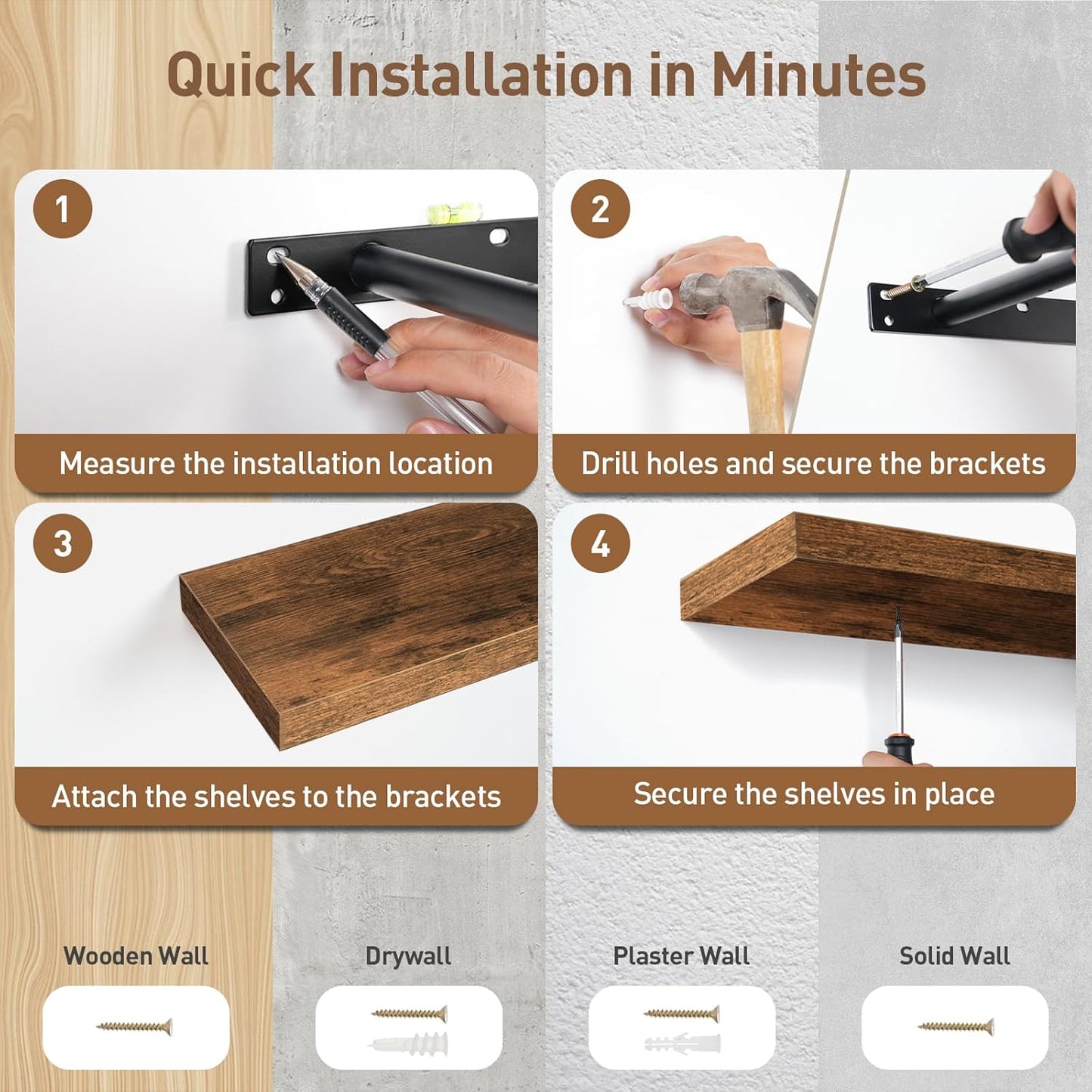 Quick Installation in Minutes

1

Measure the installation location

2

Drill holes and secure the brackets

3

Attach the shelves to the brackets

4

Secure the shelves in place

Wooden Wall

Drywall

Plaster Wall

Solid Wall