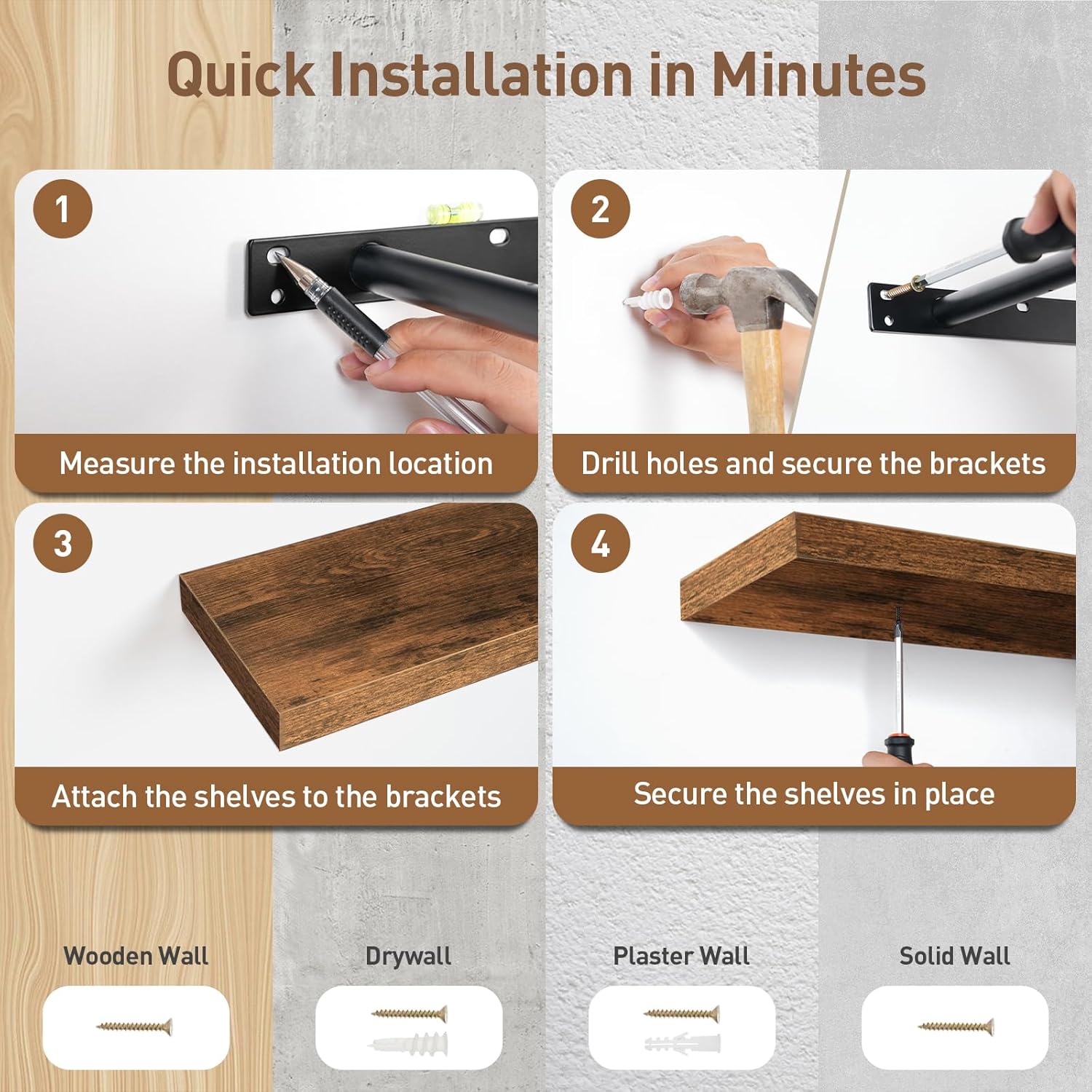 Quick Installation in Minutes

1
Measure the installation location

2
Drill holes and secure the brackets

3
Attach the shelves to the brackets

4
Secure the shelves in place

Wooden Wall

Drywall

Plaster Wall

Solid Wall