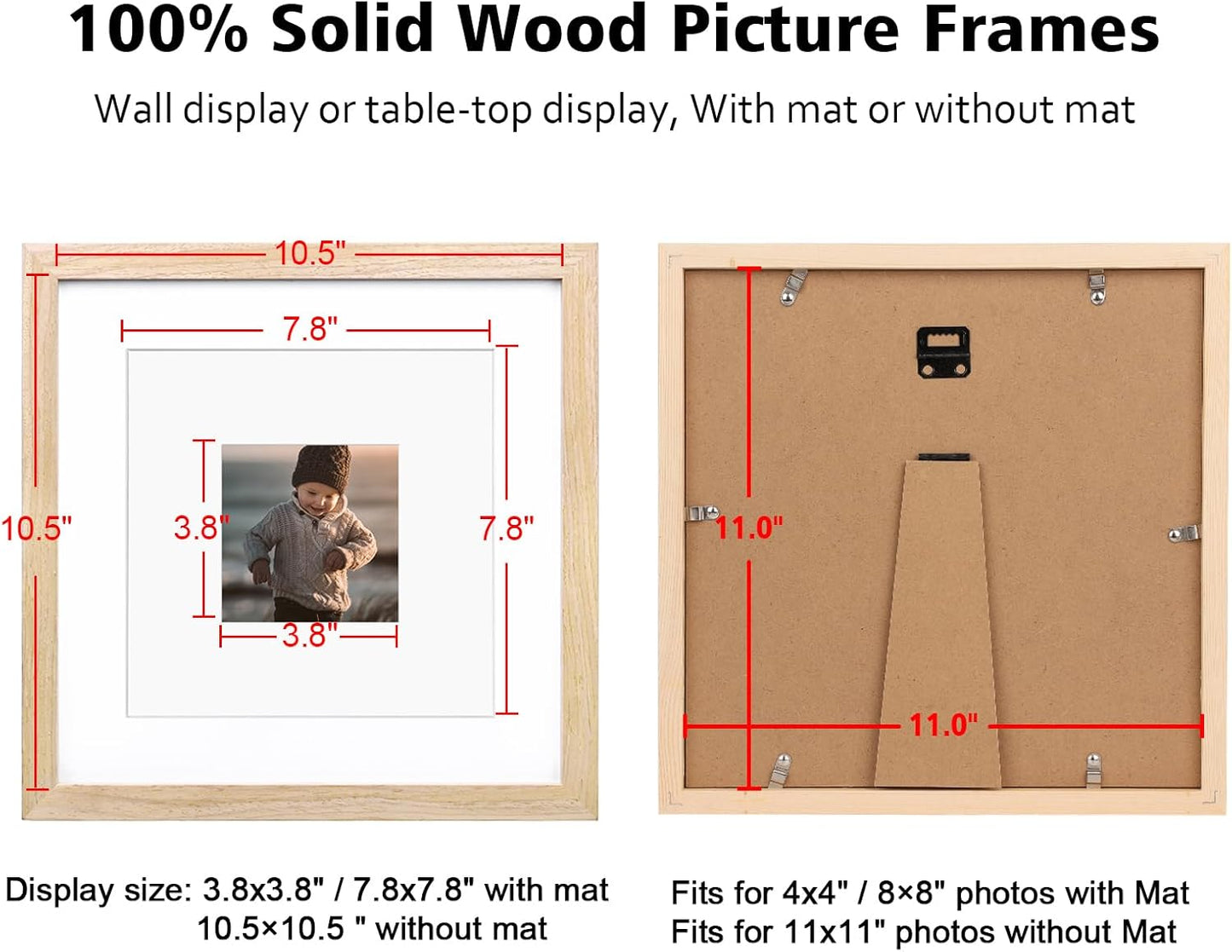 100% Solid Wood Picture Frames

Wall display or table-top display, With mat or without mat

10.5"

7.8"

10.5"

3.8"

7.8"

3.8"

11.0"

11.0"

Display size: 3.8x3.8" / 7.8x7.8" with mat
10.5×10.5 " without mat

Fits for 4x4" / 8×8" photos with Mat
Fits for 11x11" photos without Mat