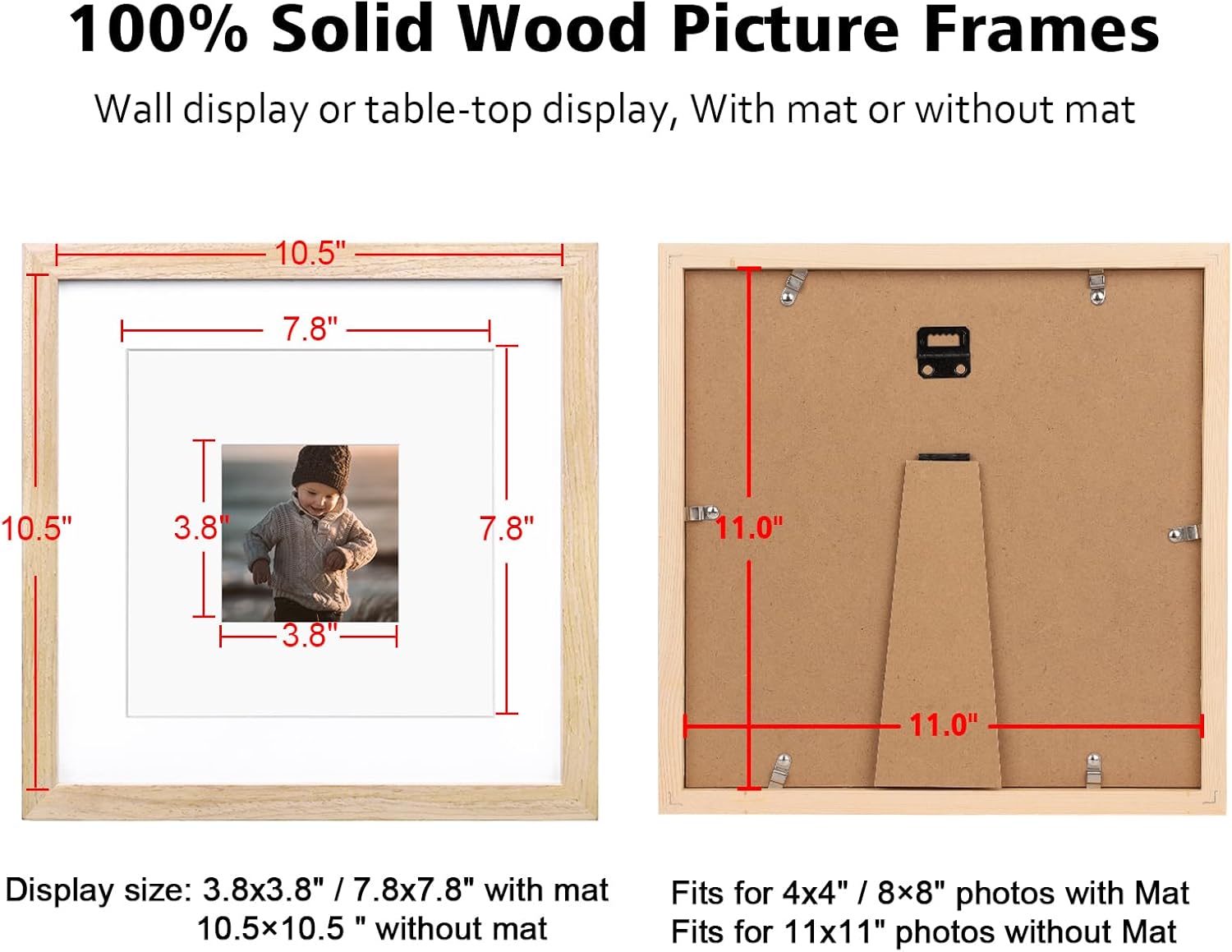 100% Solid Wood Picture Frames

Wall display or table-top display, With mat or without mat

10.5"

7.8"

10.5"

3.8"

7.8"

3.8"

11.0"

11.0"

Display size: 3.8x3.8" / 7.8x7.8" with mat
10.5×10.5 " without mat

Fits for 4x4" / 8×8" photos with Mat
Fits for 11x11" photos without Mat