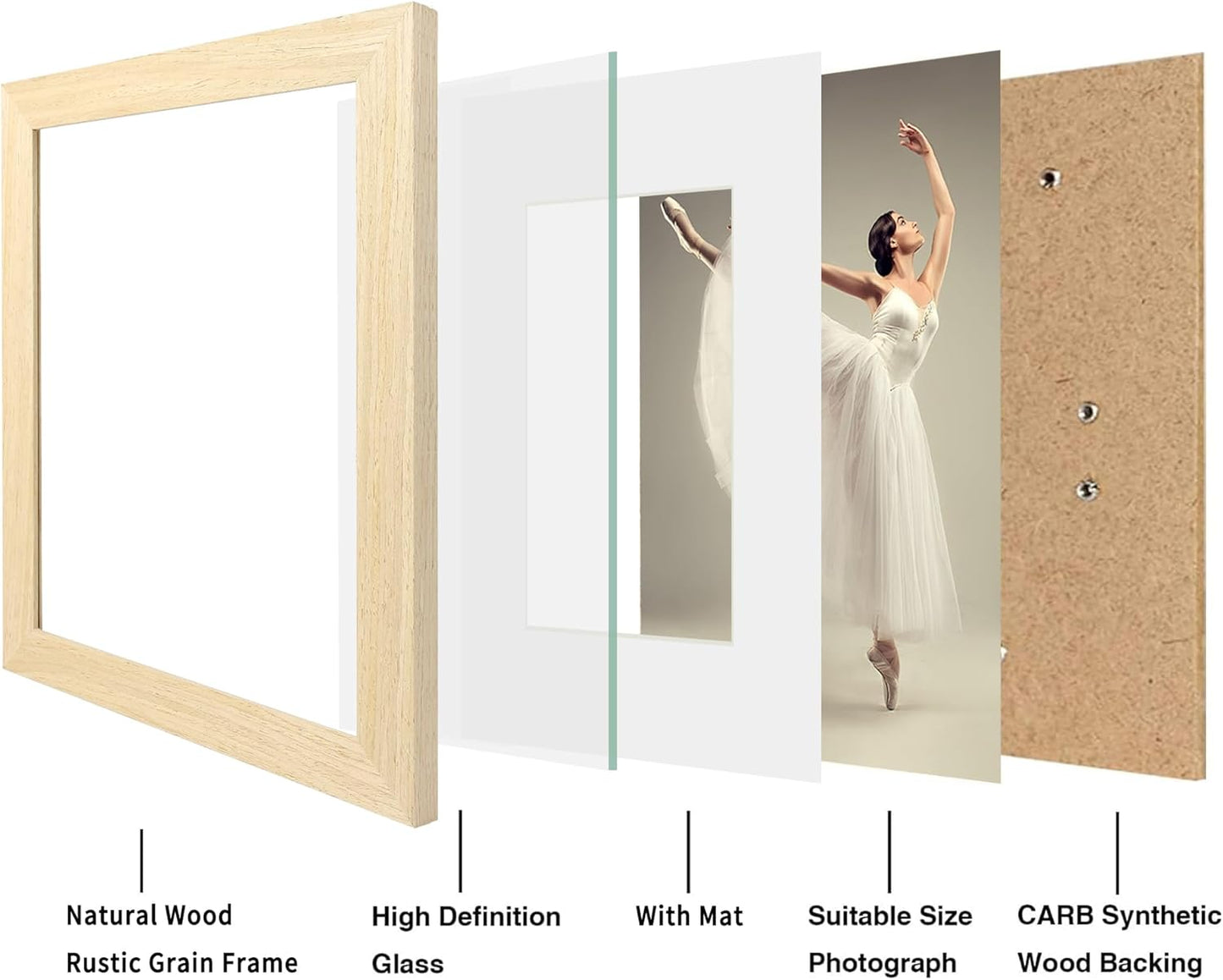 Natural Wood
Rustic Grain Frame

High Definition
Glass

With Mat

Suitable Size
Photograph

CARB Synthetic
Wood Backing