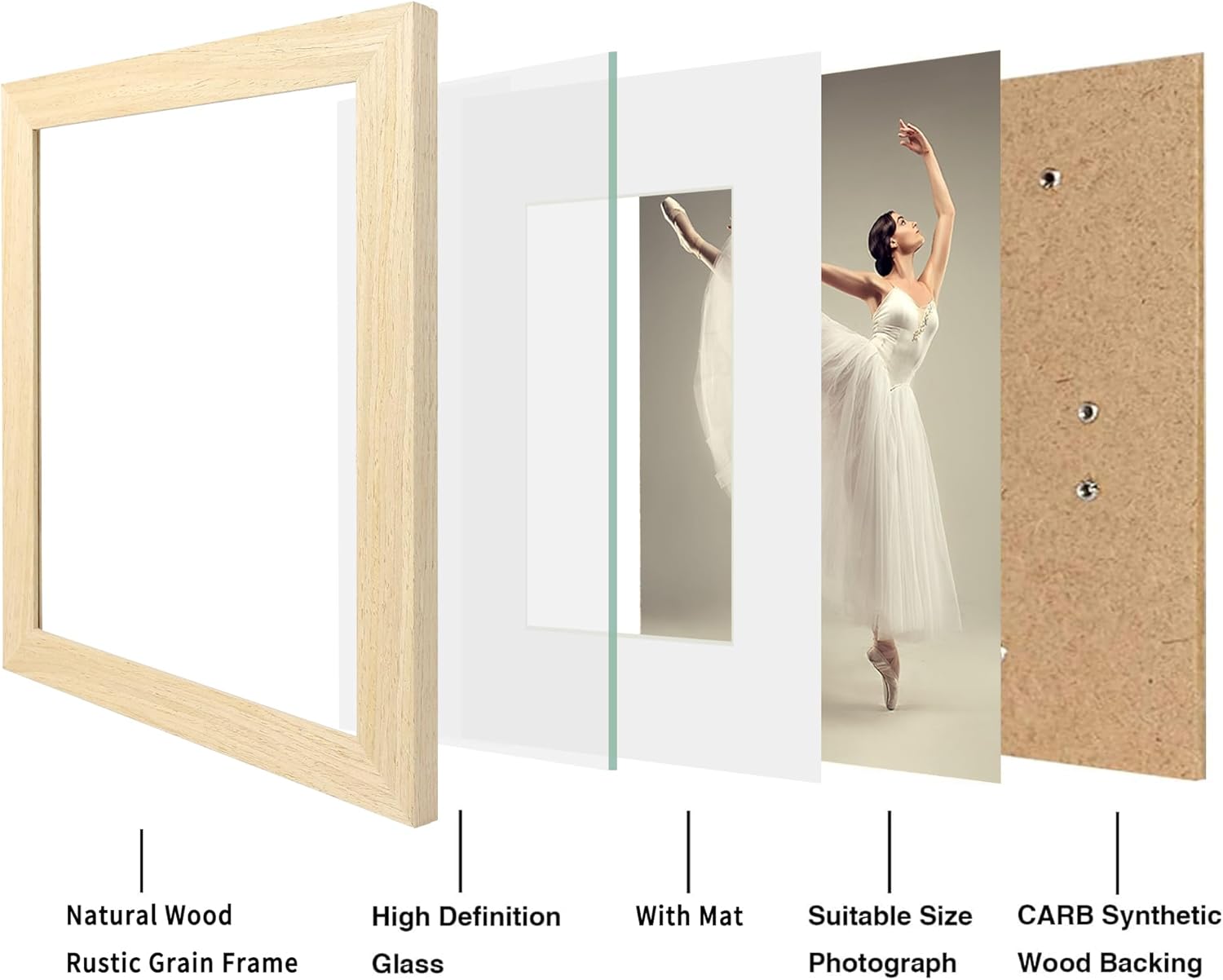 Natural Wood Rustic Grain Frame

High Definition Glass

With Mat

Suitable Size Photograph

CARB Synthetic Wood Backing