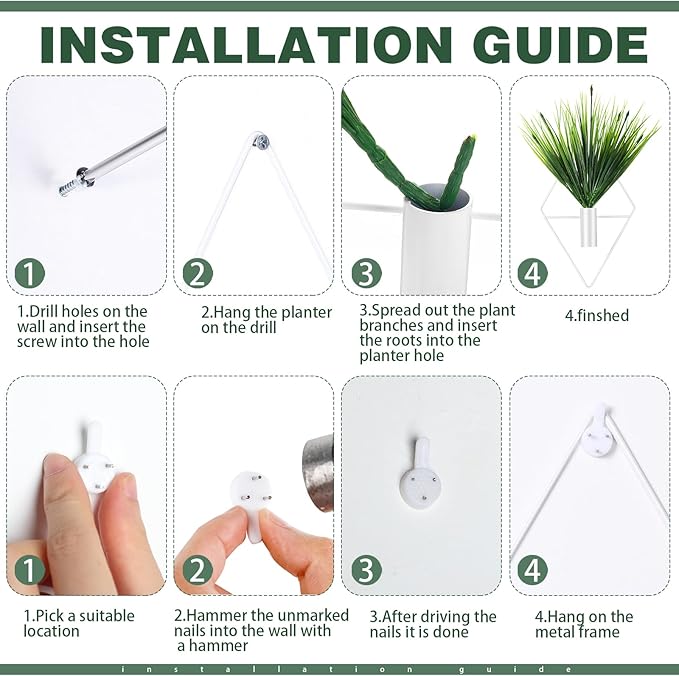 INSTALLATION GUIDE

1

1.Drill holes on the wall and insert the screw into the hole

2

2.Hang the planter on the drill

3

3.Spread out the plant branches and insert the roots into the planter hole

4

4.finshed

1

1.Pick a suitable location

2

2.Hammer the unmarked nails into the wall with a hammer

3

3.After driving the nails it is done

4

4.Hang on the metal frame

installation guide