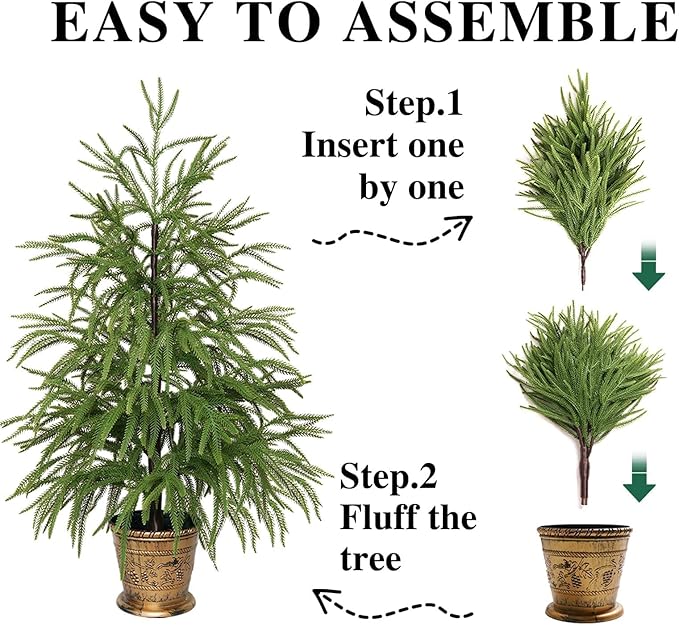 EASY TO ASSEMBLE

Step.1
Insert one
by one

Step.2
Fluff the
tree