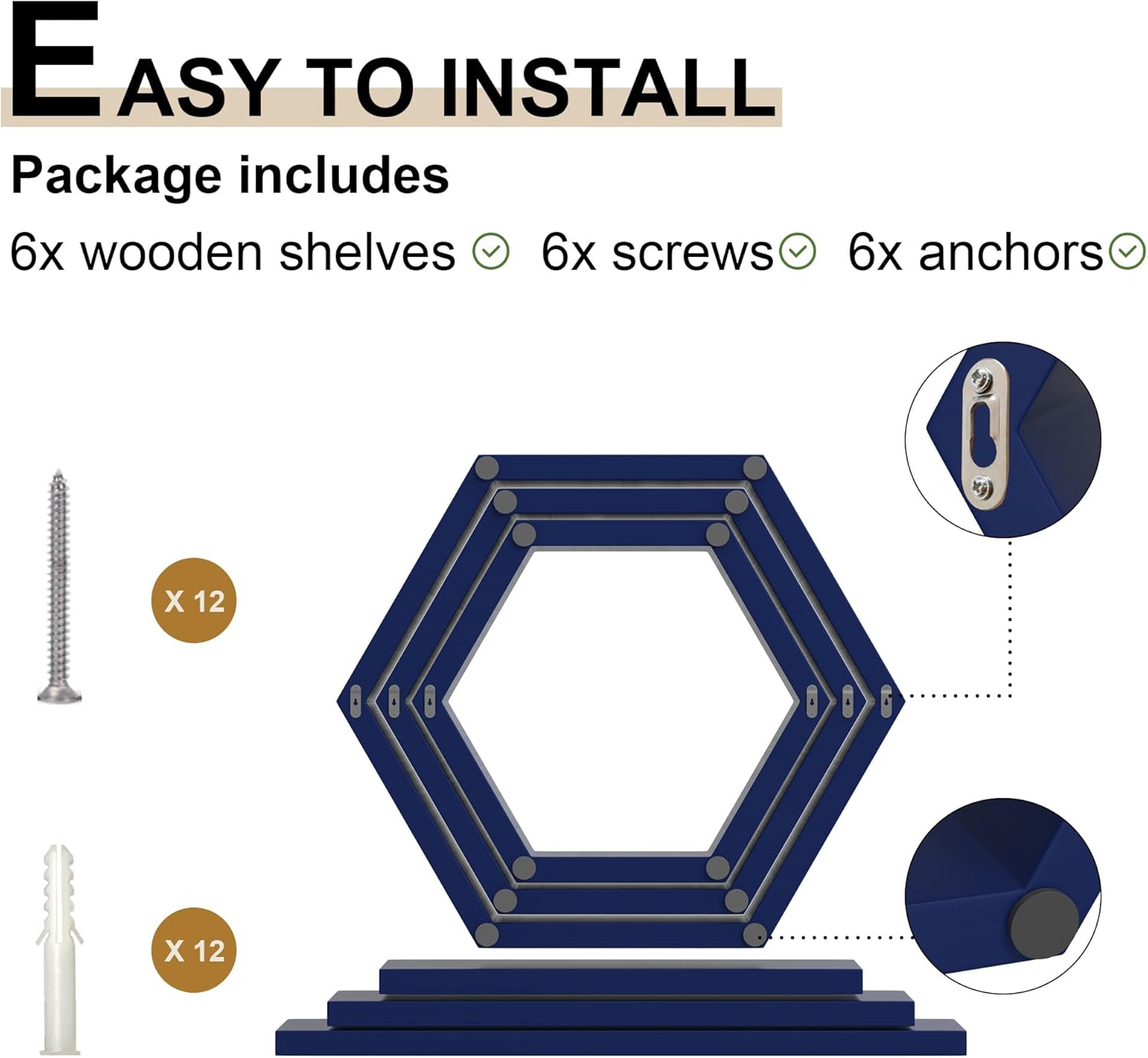 EASY TO INSTALL

Package includes

6x wooden shelves 6x screws 6x anchors

X 12

X 12