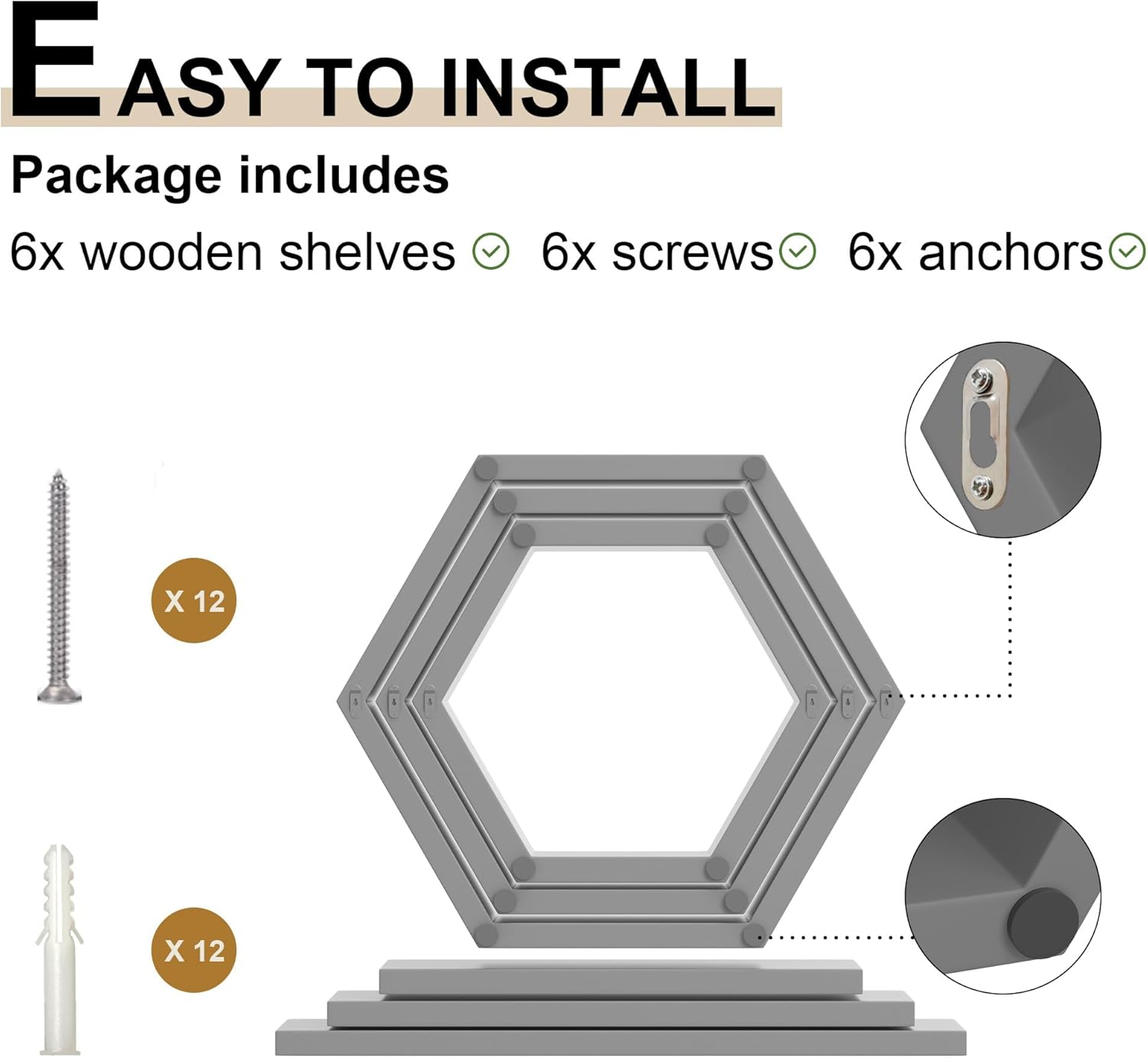 EASY TO INSTALL

Package includes

6x wooden shelves 6x screws 6x anchors

X 12

X 12