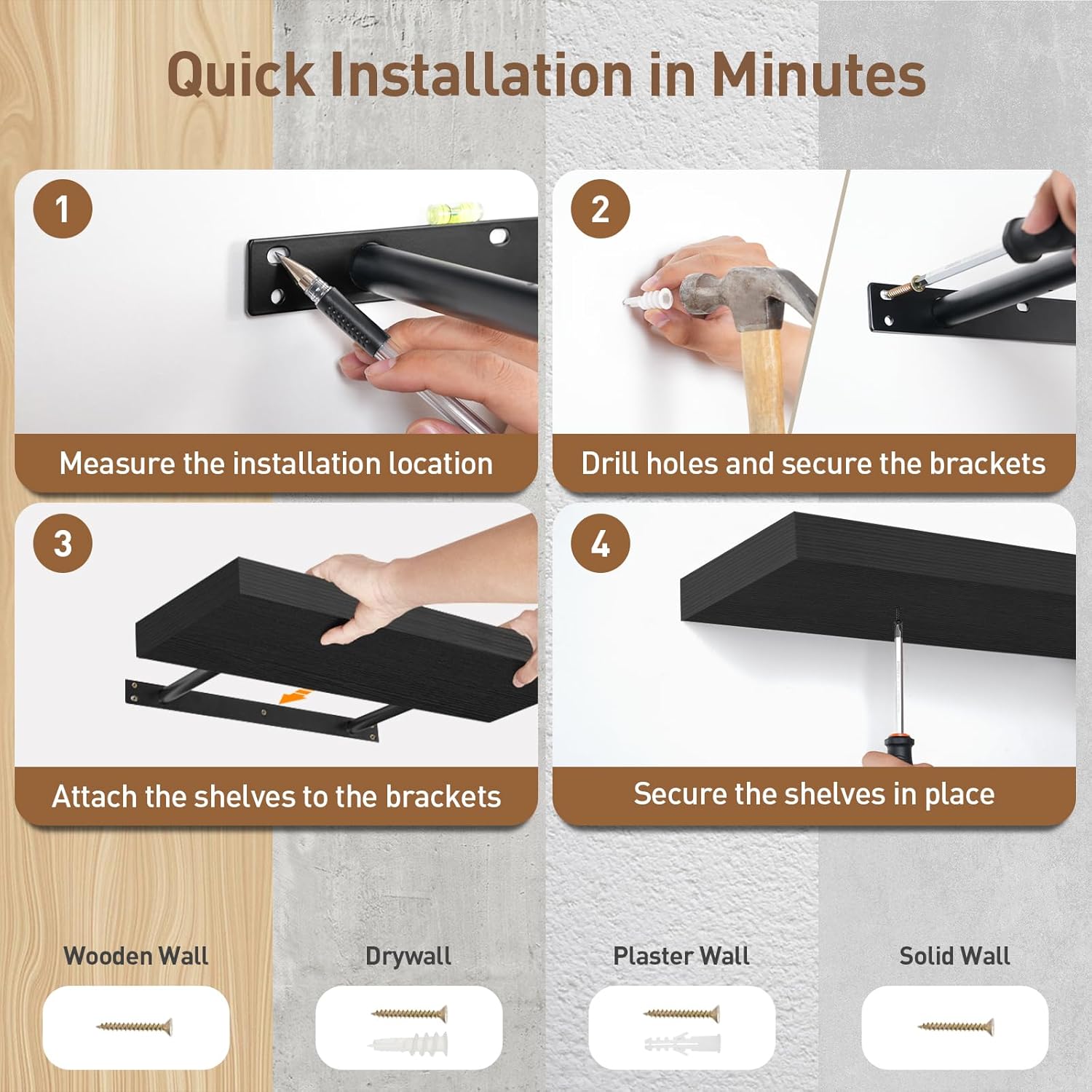 Quick Installation in Minutes

1
Measure the installation location

2
Drill holes and secure the brackets

3
Attach the shelves to the brackets

4
Secure the shelves in place

Wooden Wall

Drywall

Plaster Wall

Solid Wall