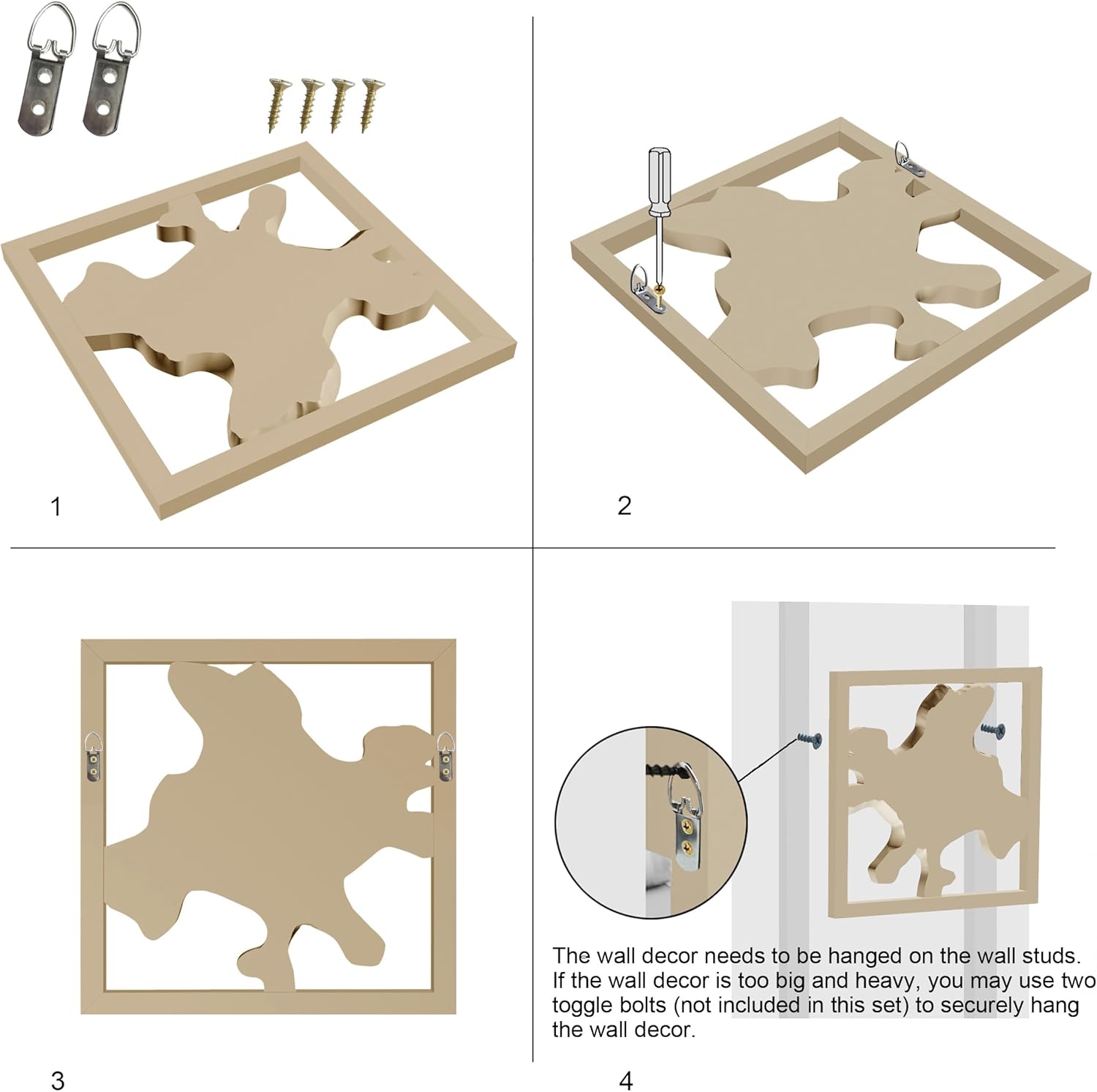 1

2

3

The wall decor needs to be hanged on the wall studs. If the wall decor is too big and heavy, you may use two toggle bolts (not included in this set) to securely hang the wall decor.

4