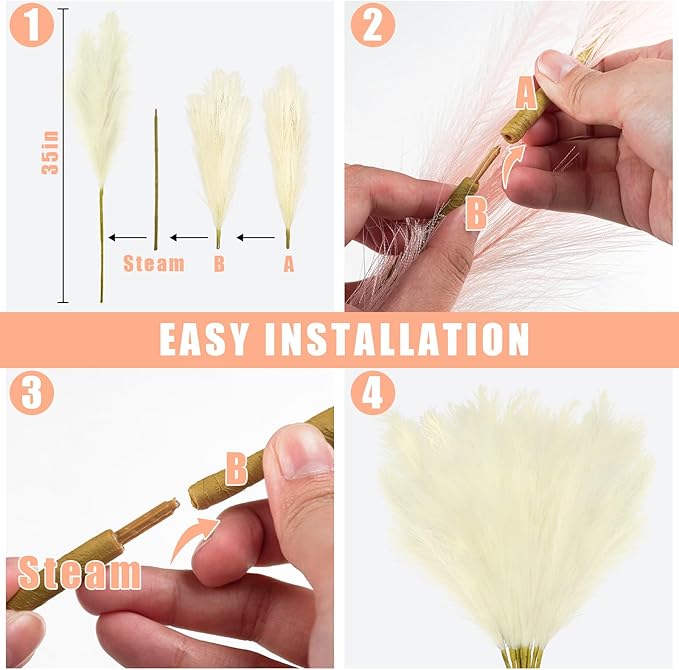 1

35in

Steam B A

2

A

B

EASY INSTALLATION

3

B

Steam

4